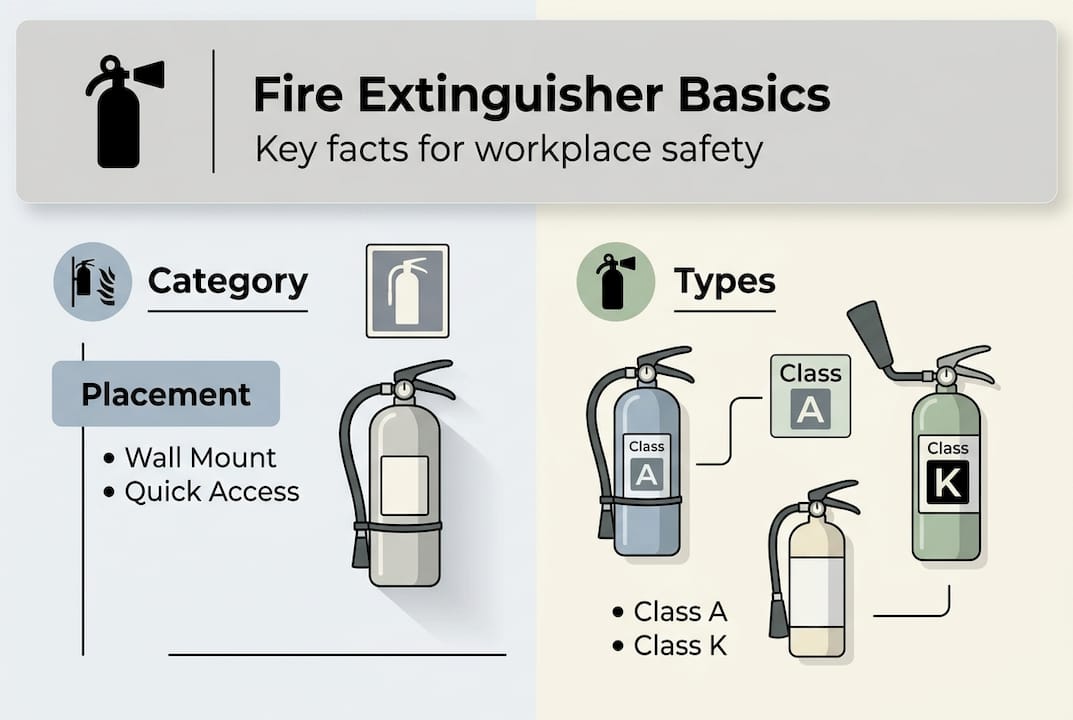 Fire Extinguisher Basics
Key facts for workplace safety

Category

Placement

• Wall Mount
• Quick Access

Types

Class A

Class A

Class K

• Class A
• Class K