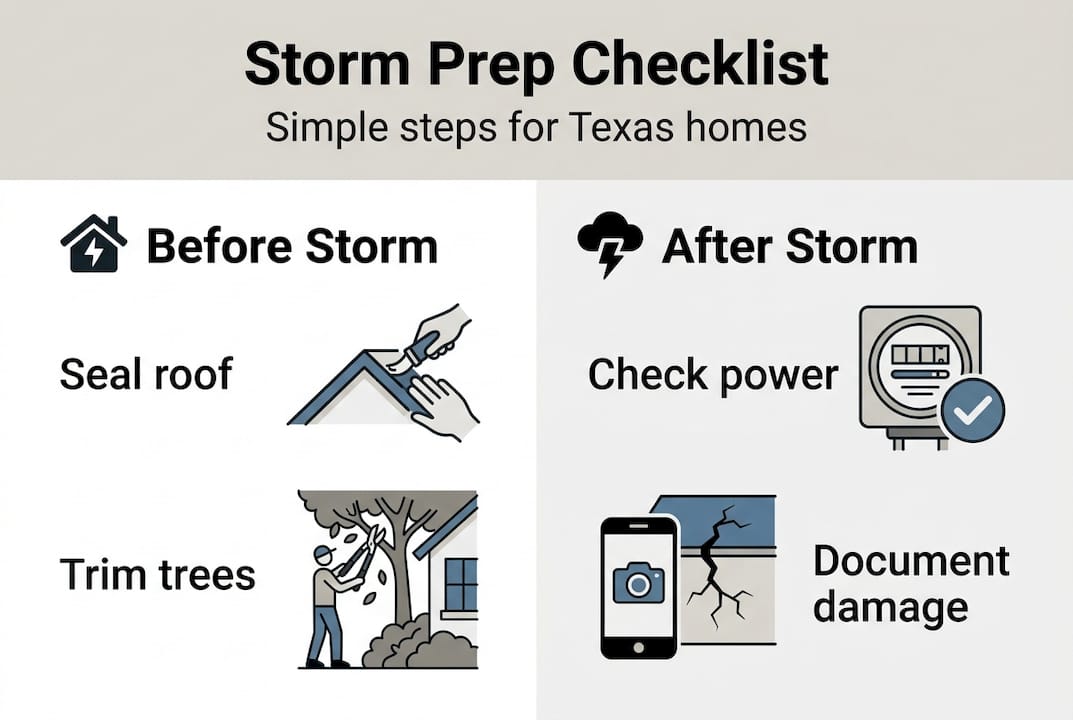 Storm Prep Checklist
Simple steps for Texas homes

Before Storm

Seal roof

Trim trees

After Storm

Check power

Document damage