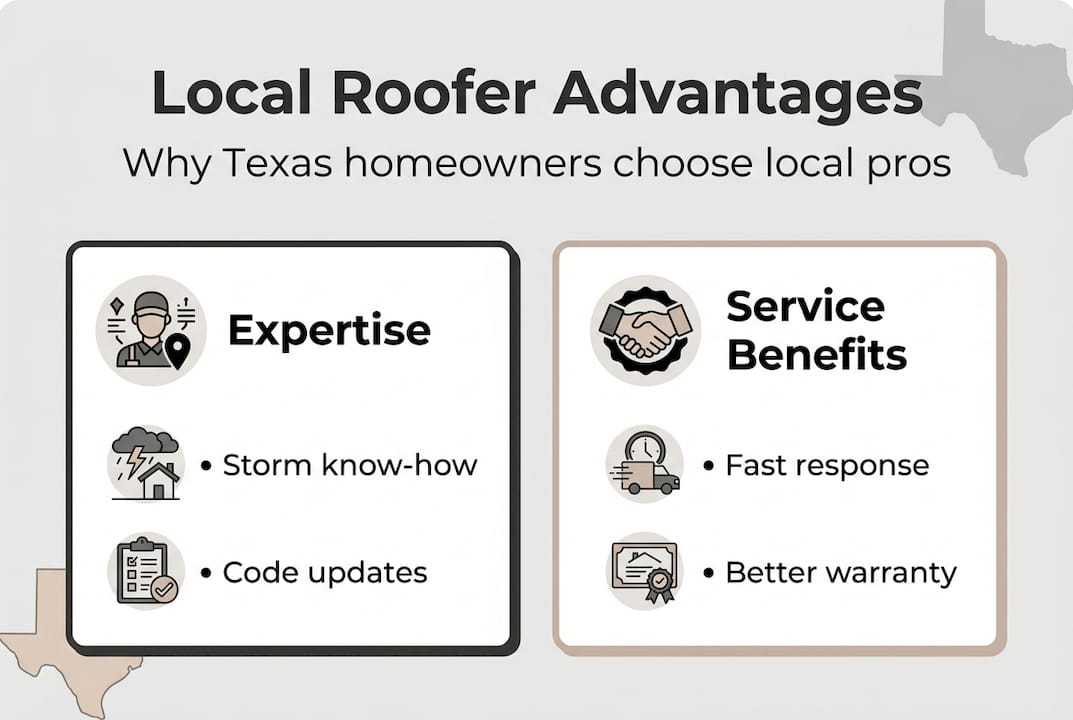 Local Roofer Advantages
Why Texas homeowners choose local pros

Expertise

• Storm know-how

• Code updates

Service Benefits

• Fast response

• Better warranty