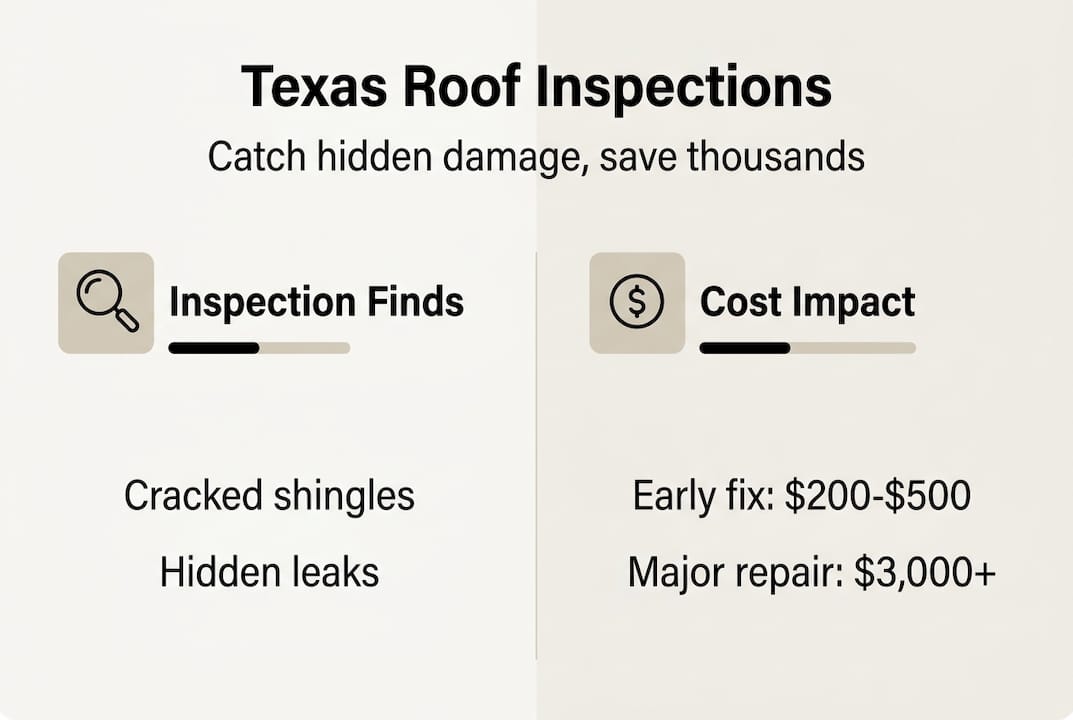 Texas Roof Inspections

Catch hidden damage, save thousands

Inspection Finds

Cracked shingles

Hidden leaks

Cost Impact

Early fix: \$200-\$500

Major repair: \$3,000+