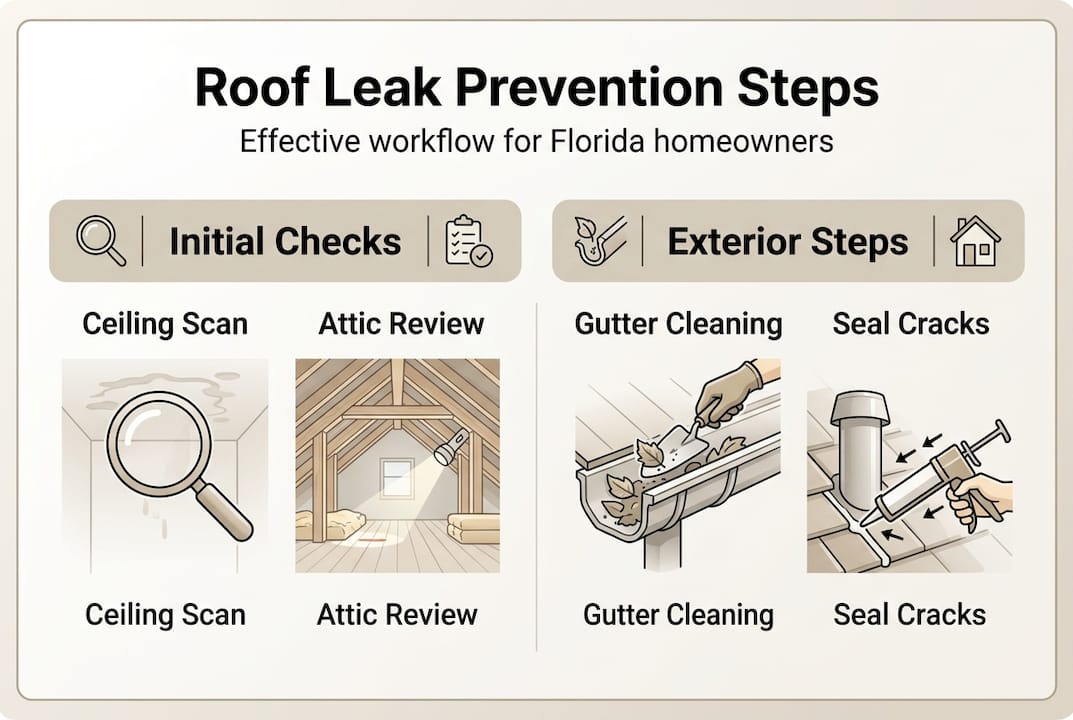 Roof Leak Prevention Steps

Effective workflow for Florida homeowners

Initial Checks

Ceiling Scan

Attic Review

Ceiling Scan

Attic Review

Exterior Steps

Gutter Cleaning

Seal Cracks

Gutter Cleaning

Seal Cracks