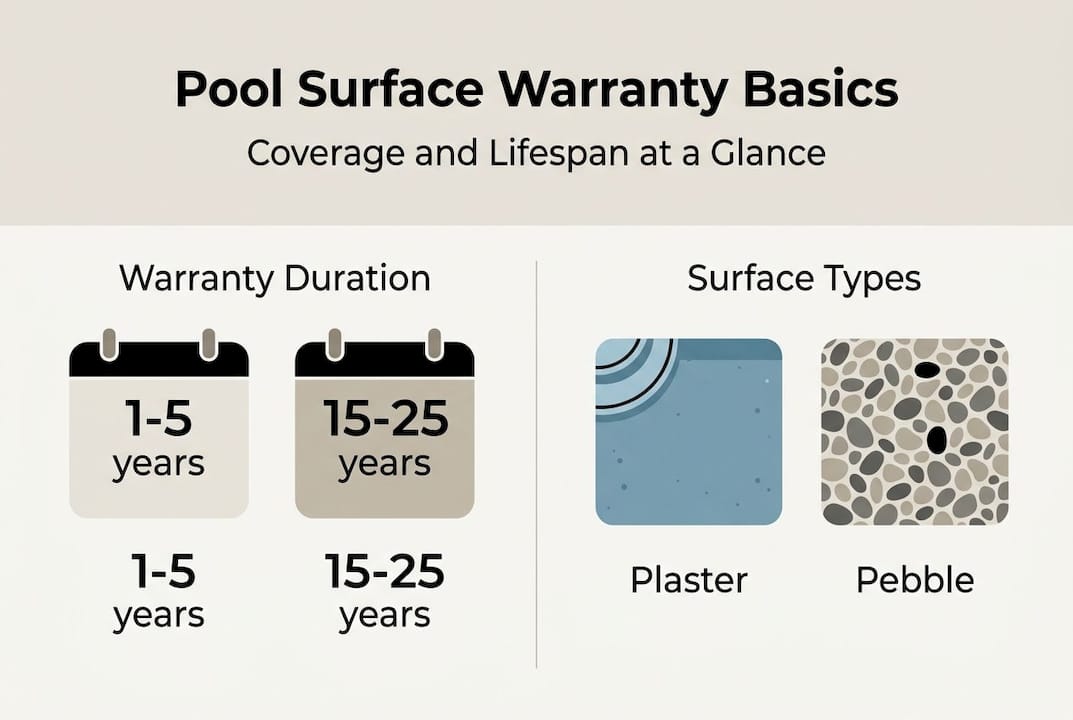 Pool Surface Warranty Basics

Coverage and Lifespan at a Glance

Warranty Duration

1-5 years

15-25 years

1-5 years

15-25 years

Surface Types

Plaster

Pebble