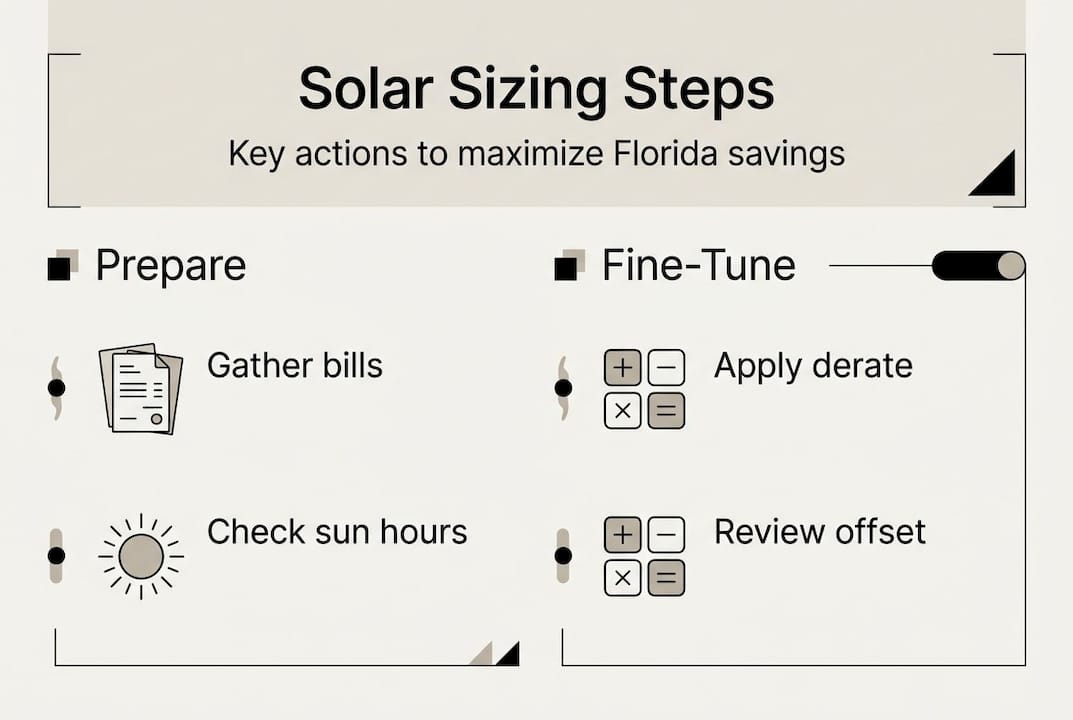 Solar Sizing Steps

Key actions to maximize Florida savings

Prepare

Gather bills

Check sun hours

Fine-Tune

Apply derate

Review offset