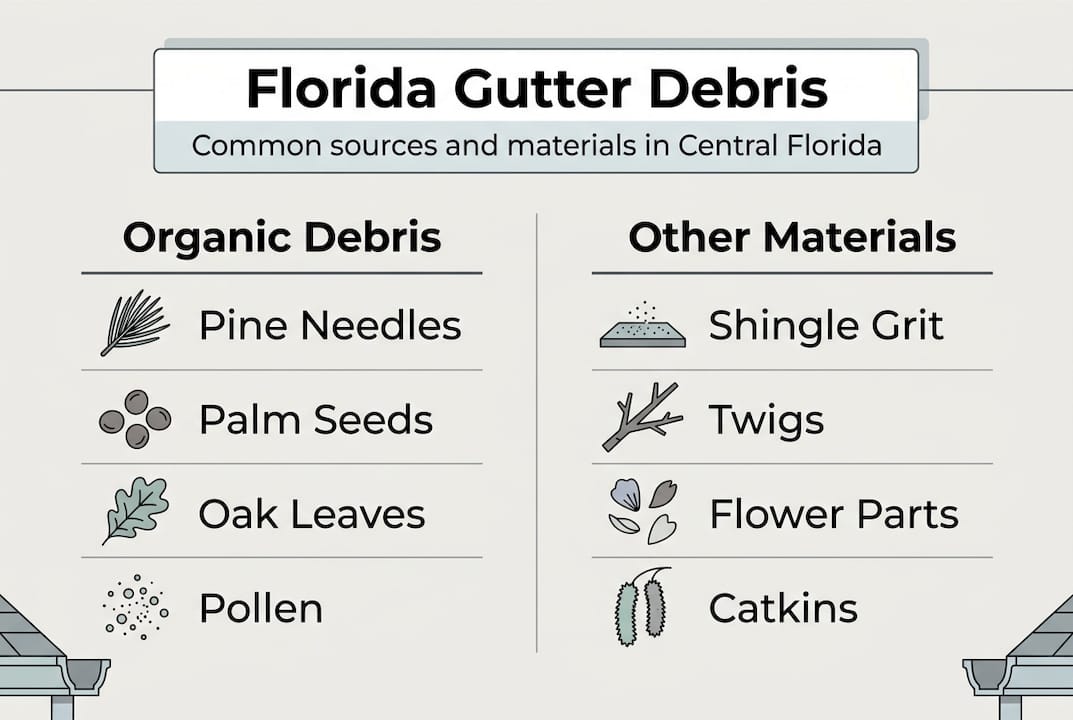 Florida Gutter Debris

Common sources and materials in Central Florida

Organic Debris

Pine Needles

Palm Seeds

Oak Leaves

Pollen

Other Materials

Shingle Grit

Twigs

Flower Parts

Catkins