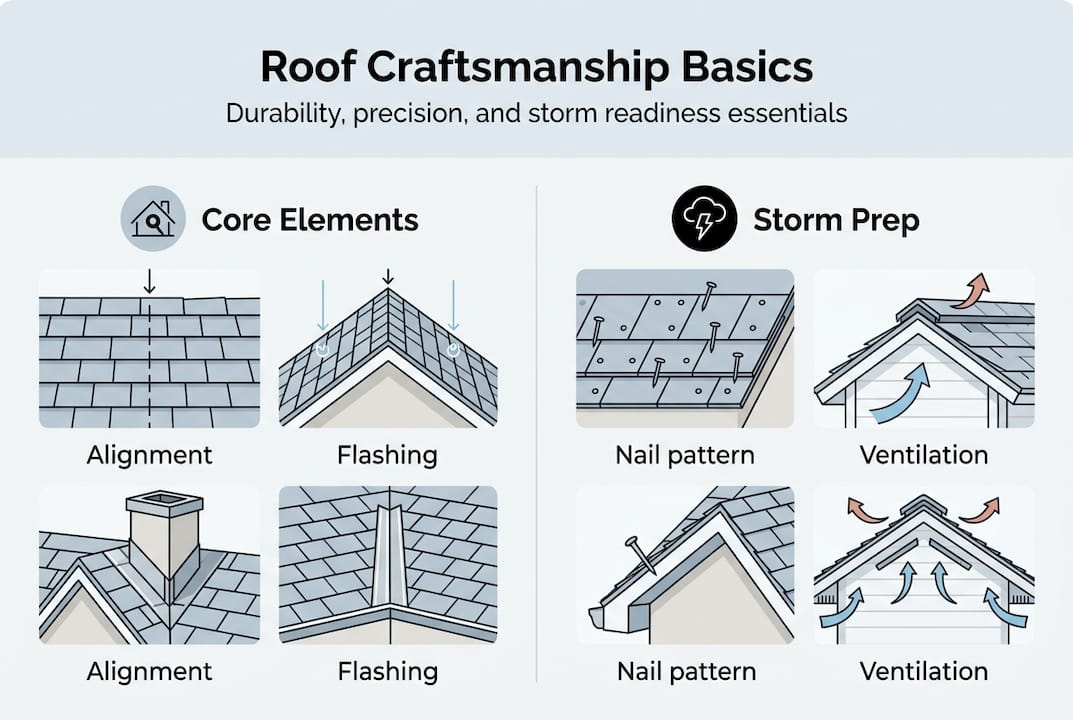 Roof Craftsmanship Basics

Durability, precision, and storm readiness essentials

Core Elements

Alignment

Flashing

Alignment

Flashing

Storm Prep

Nail pattern

Ventilation

Nail pattern

Ventilation