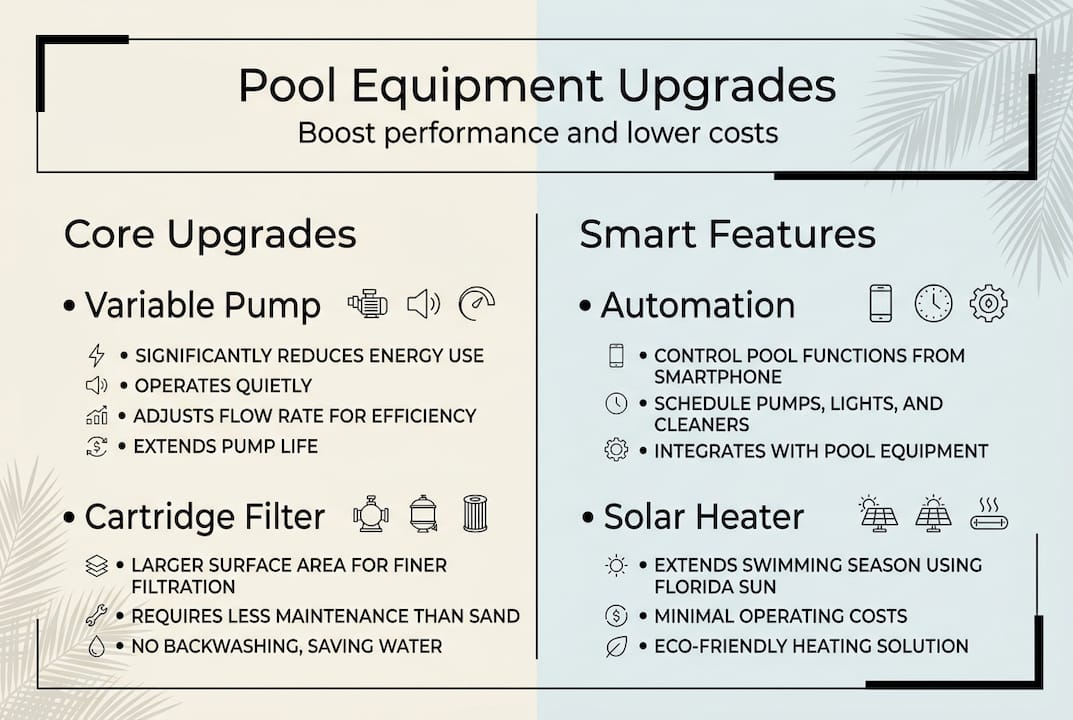 Pool Equipment Upgrades
Boost performance and lower costs

Core Upgrades

• Variable Pump

• SIGNIFICANTLY REDUCES ENERGY USE
• OPERATES QUIETLY
• ADJUSTS FLOW RATE FOR EFFICIENCY
• EXTENDS PUMP LIFE

• Cartridge Filter

• LARGER SURFACE AREA FOR FINER FILTRATION
• REQUIRES LESS MAINTENANCE THAN SAND
• NO BACKWASHING, SAVING WATER

Smart Features

• Automation

• CONTROL POOL FUNCTIONS FROM SMARTPHONE
• SCHEDULE PUMPS, LIGHTS, AND CLEANERS
• INTEGRATES WITH POOL EQUIPMENT

• Solar Heater

• EXTENDS SWIMMING SEASON USING FLORIDA SUN
• MINIMAL OPERATING COSTS
• ECO-FRIENDLY HEATING SOLUTION