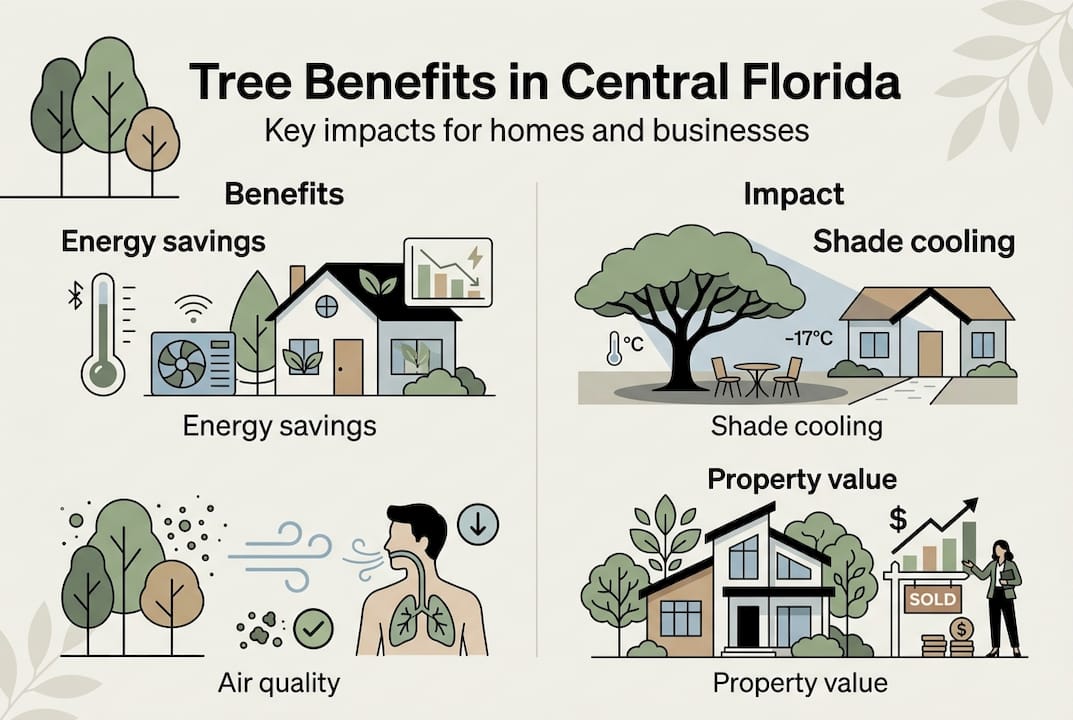 Tree Benefits in Central Florida

Key impacts for homes and businesses

Benefits

Energy savings

Energy savings

Air quality

Impact

Shade cooling

°C

-17°C

Shade cooling

Property value

$

SOLD

$

Property value