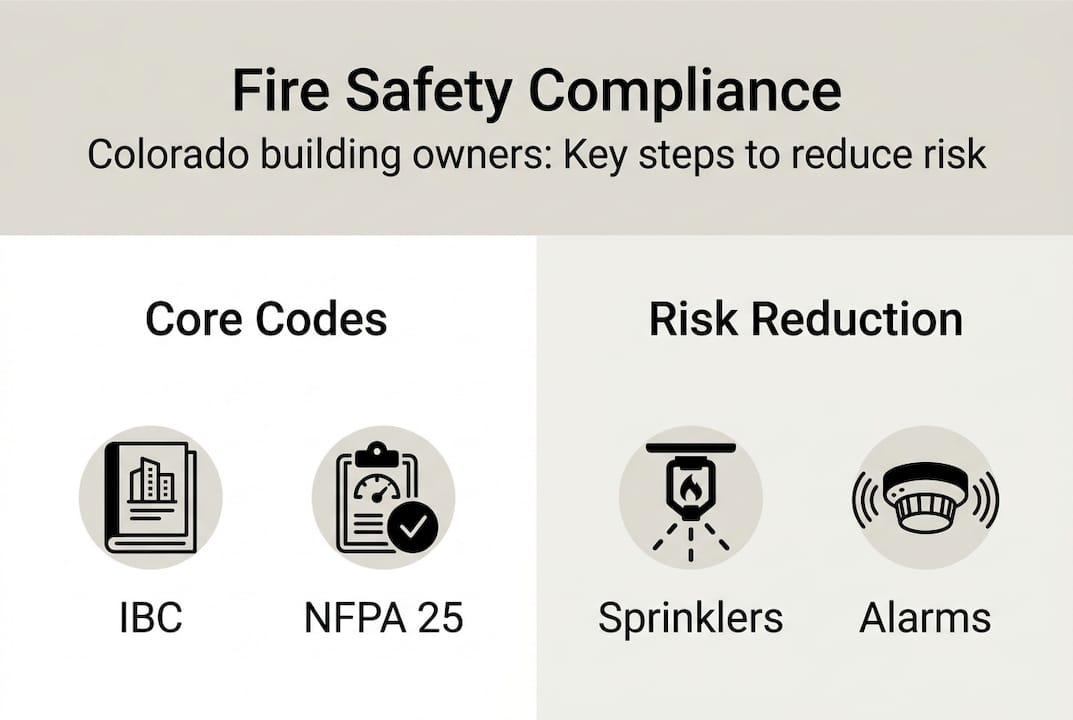 Fire Safety Compliance
Colorado building owners: Key steps to reduce risk

Core Codes

IBC

NFPA 25

Risk Reduction

Sprinklers

Alarms