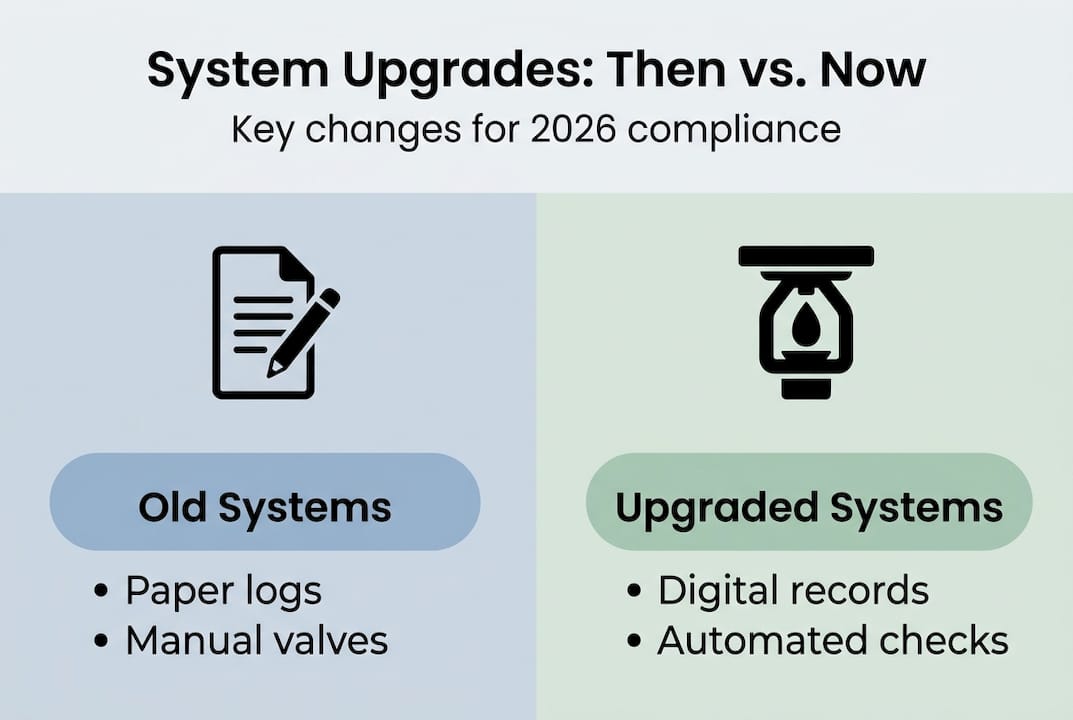 System Upgrades: Then vs. Now
Key changes for 2026 compliance

Old Systems
• Paper logs
• Manual valves

Upgraded Systems
• Digital records
• Automated checks