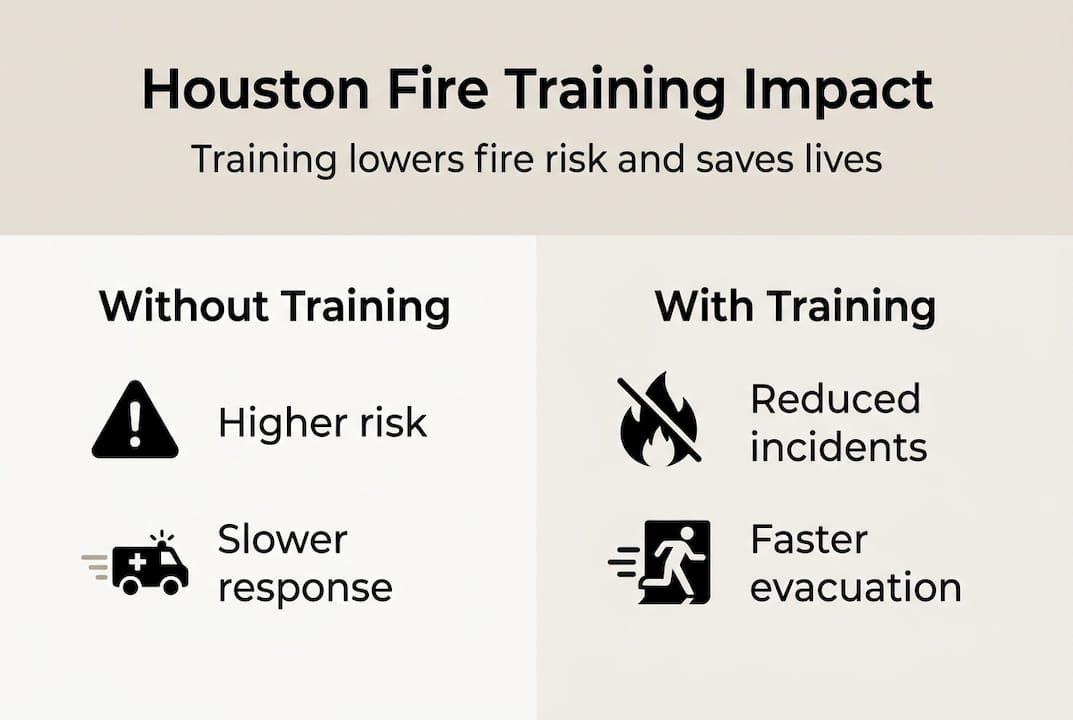 Houston Fire Training Impact

Training lowers fire risk and saves lives

Without Training

Higher risk

Slower response

With Training

Reduced incidents

Faster evacuation