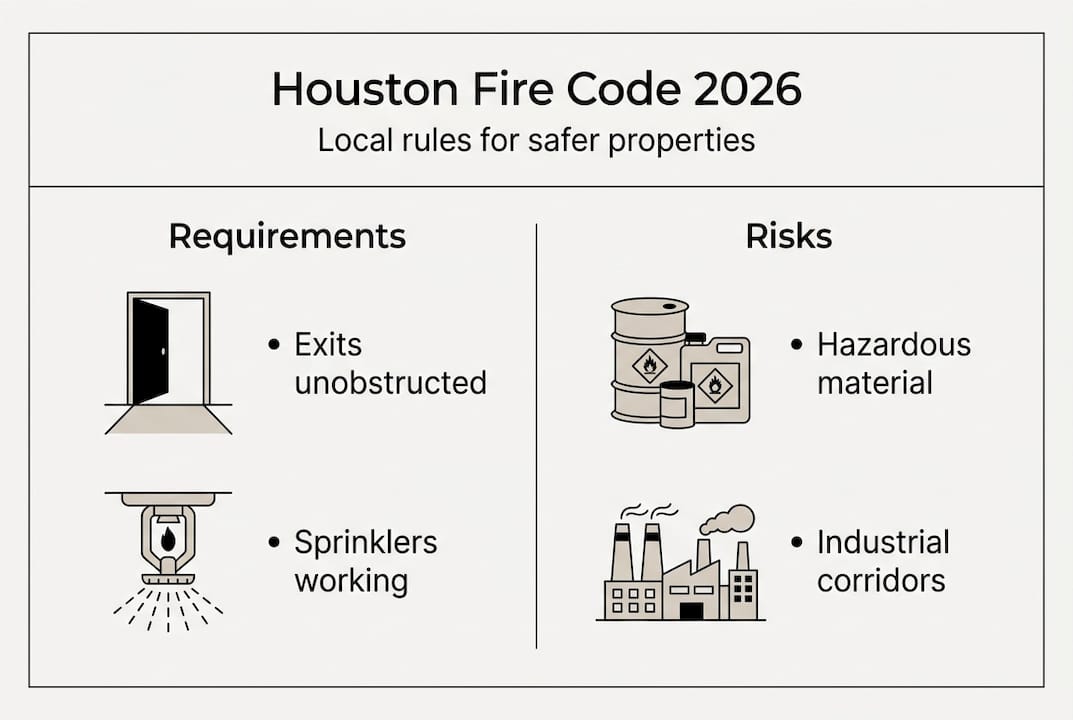 Houston Fire Code 2026

Local rules for safer properties

Requirements

• Exits unobstructed

• Sprinklers working

Risks

• Hazardous material

• Industrial corridors