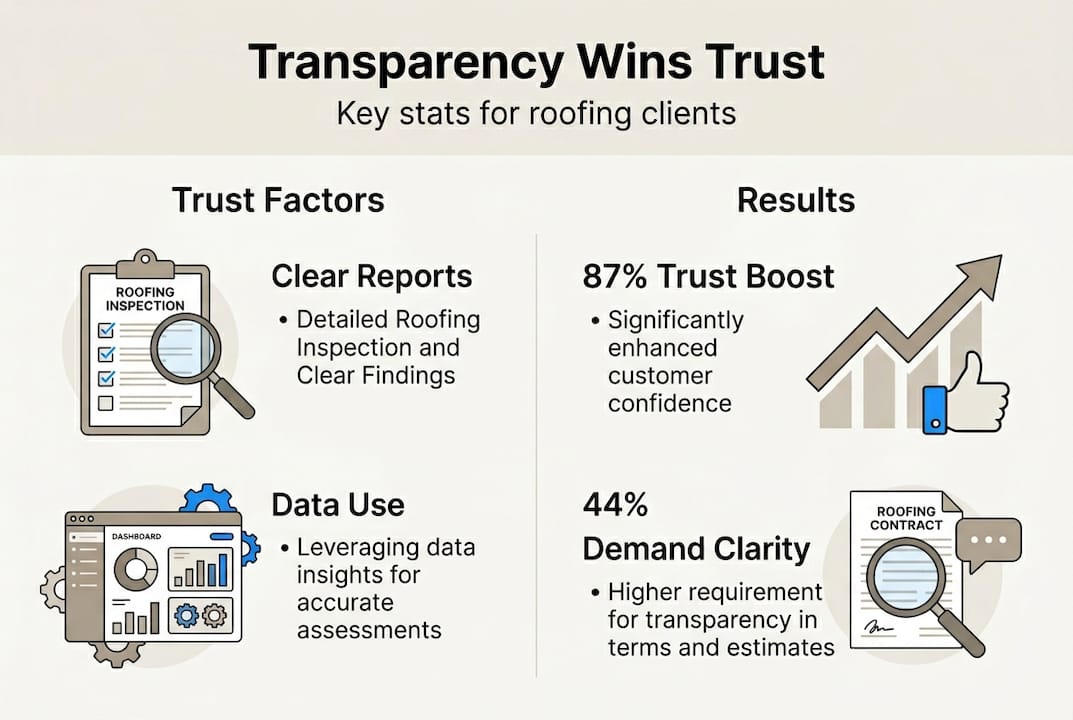 Transparency Wins Trust

Key stats for roofing clients

Trust Factors

ROOFING INSPECTION

Clear Reports

• Detailed Roofing Inspection and Clear Findings

DASHBOARD

Data Use

• Leveraging data insights for accurate assessments

Results

87% Trust Boost

• Significantly enhanced customer confidence

44% Demand Clarity

• Higher requirement for transparency in terms and estimates

ROOFING CONTRACT