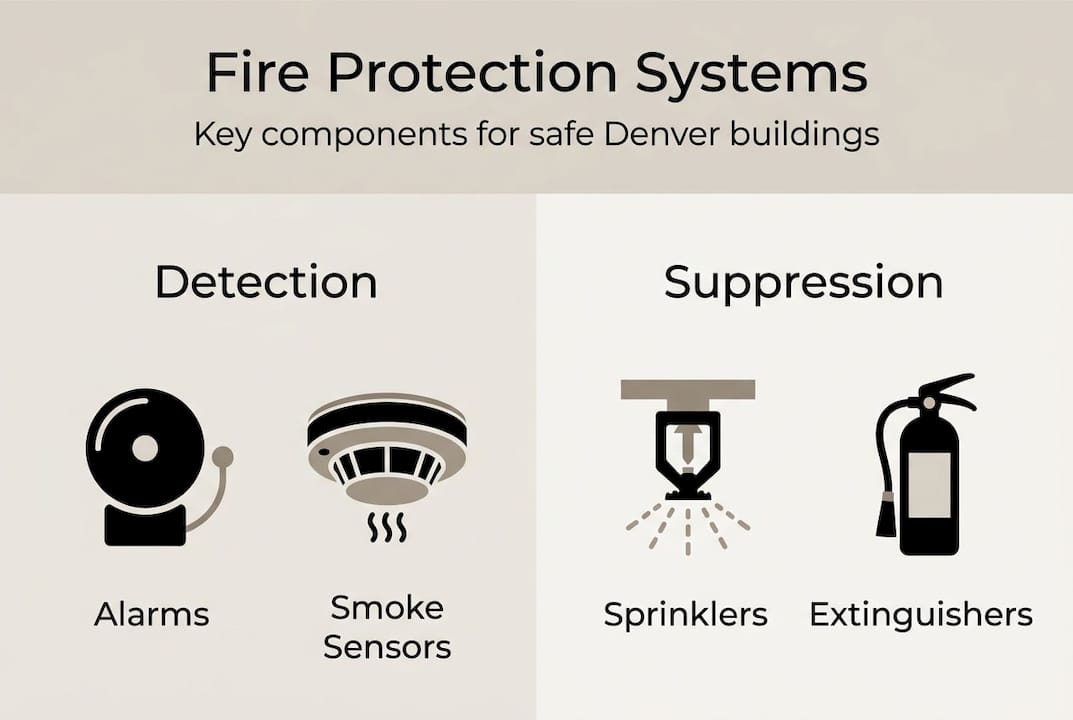 Fire Protection Systems
Key components for safe Denver buildings

Detection

Alarms

Smoke Sensors

Suppression

Sprinklers

Extinguishers