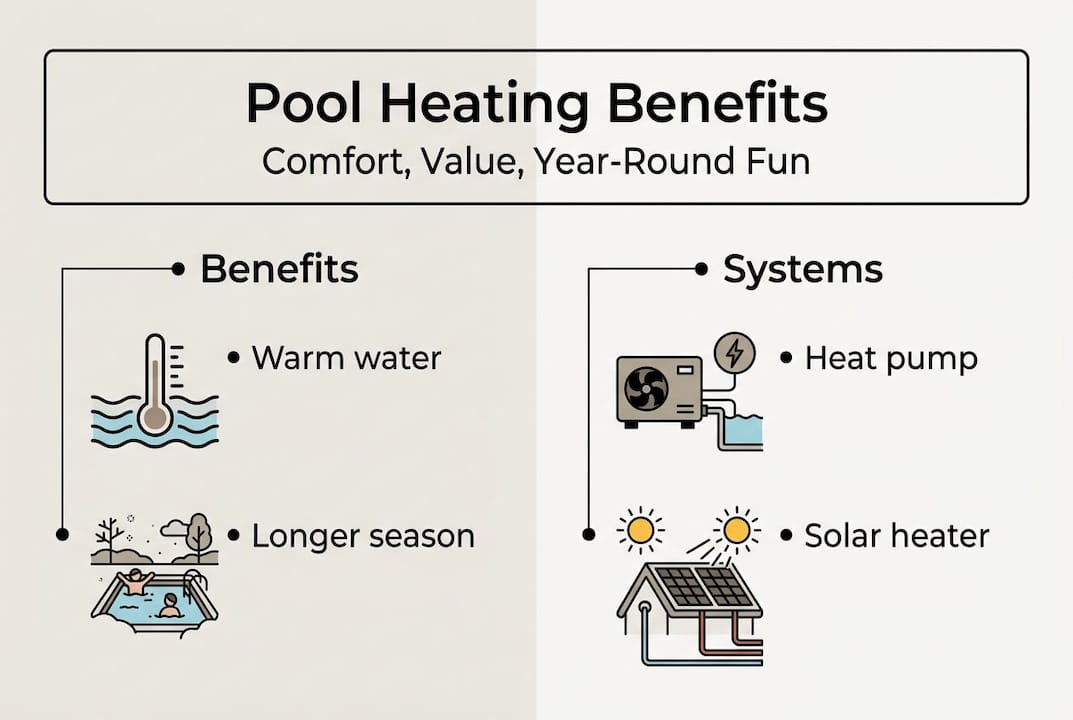 Pool Heating Benefits
Comfort, Value, Year-Round Fun

Benefits

• Warm water

• Longer season

Systems

• Heat pump

• Solar heater