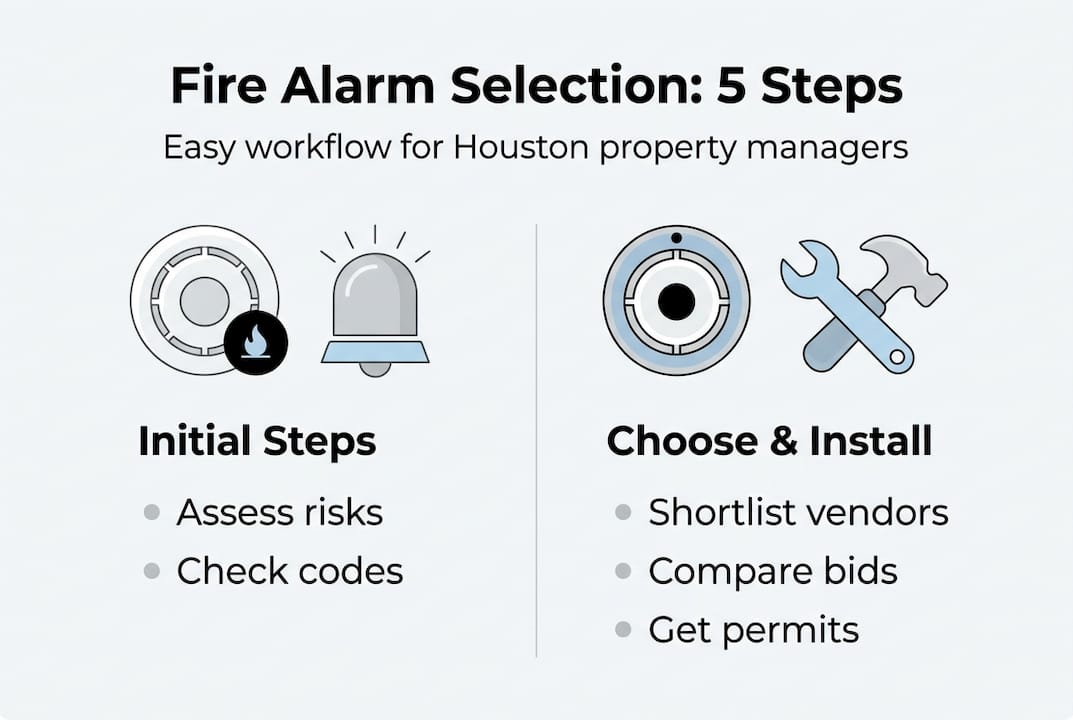 Fire Alarm Selection: 5 Steps

Easy workflow for Houston property managers

Initial Steps

- Assess risks
- Check codes

Choose & Install

- Shortlist vendors
- Compare bids
- Get permits