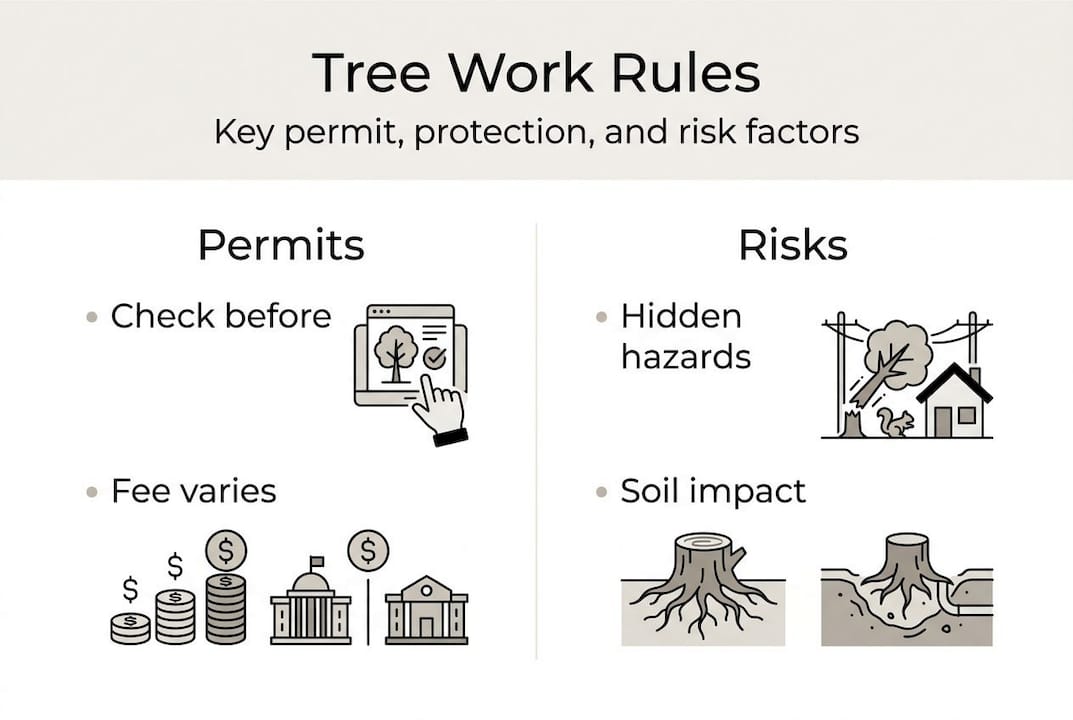 Tree Work Rules

Key permit, protection, and risk factors

Permits

• Check before

• Fee varies

$ $ $ $ $ $ $

Risks

• Hidden hazards

• Soil impact