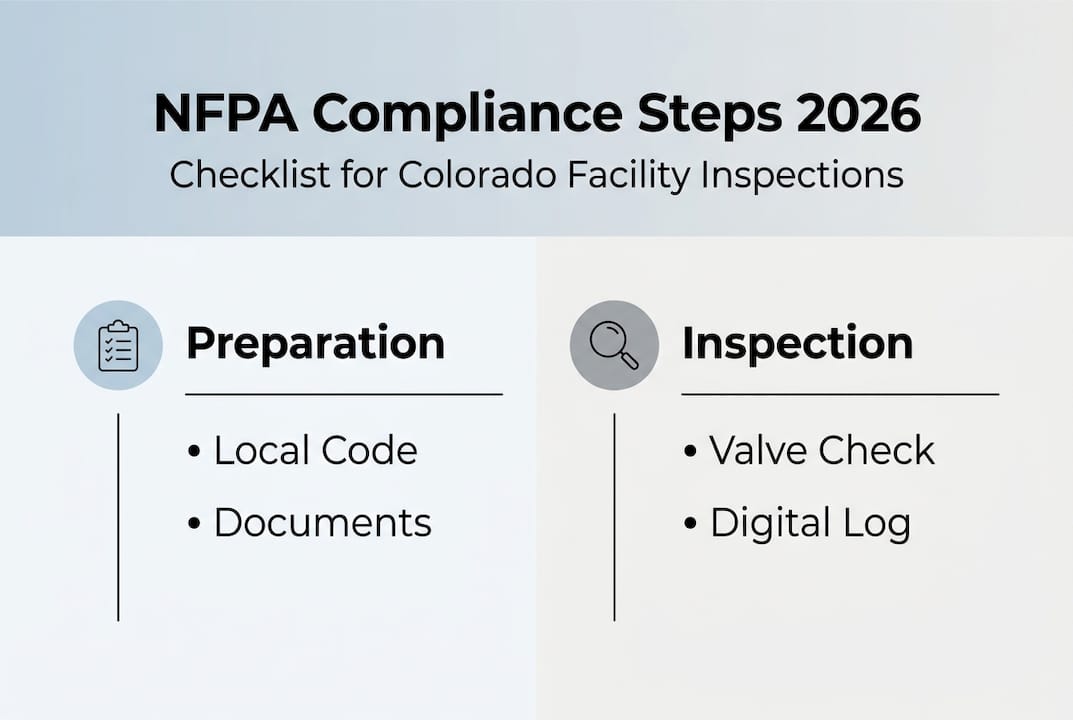 NFPA Compliance Steps 2026
Checklist for Colorado Facility Inspections

Preparation

• Local Code
• Documents

Inspection

• Valve Check
• Digital Log