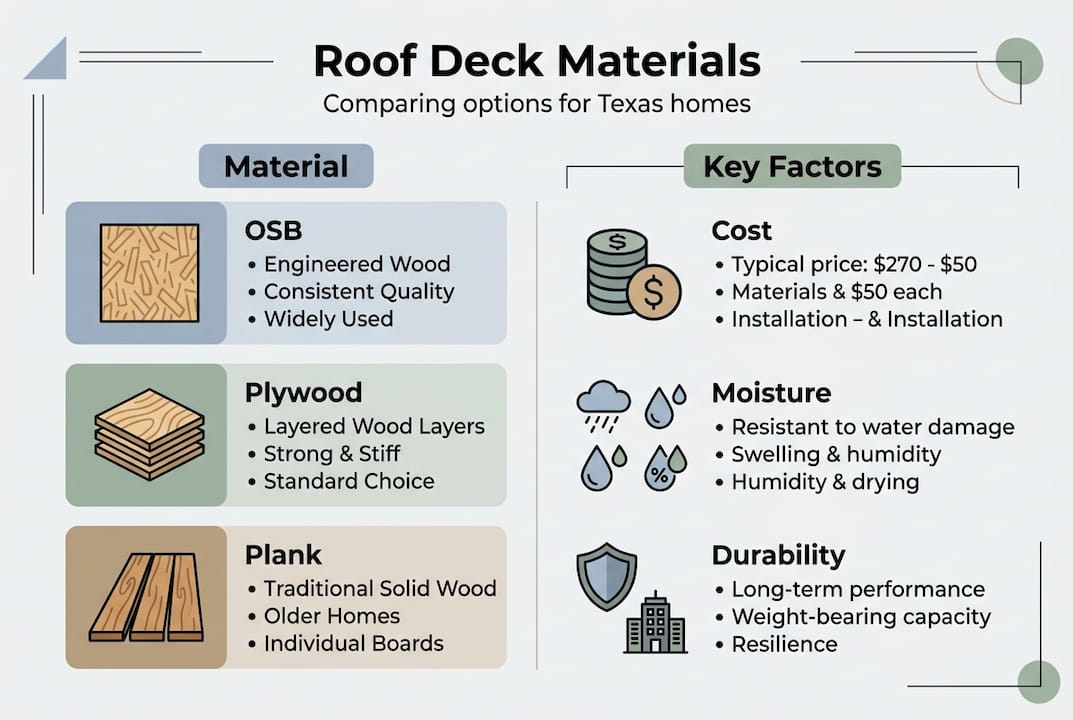 Roof Deck Materials

Comparing options for Texas homes

Material

OSB
• Engineered Wood
• Consistent Quality
• Widely Used

Plywood
• Layered Wood Layers
• Strong & Stiff
• Standard Choice

Plank
• Traditional Solid Wood
• Older Homes
• Individual Boards

Key Factors

Cost
• Typical price: \$270 - \$50
• Materials & \$50 each
• Installation – & Installation

Moisture
• Resistant to water damage
• Swelling & humidity
• Humidity & drying

Durability
• Long-term performance
• Weight-bearing capacity
• Resilience