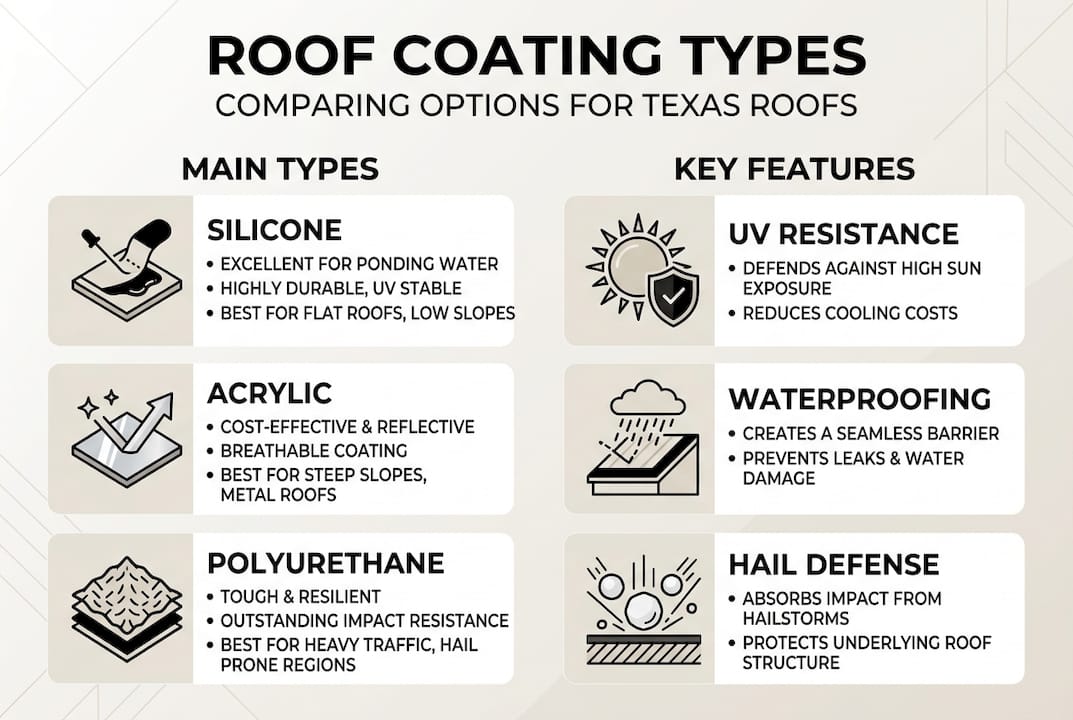 ROOF COATING TYPES
COMPARING OPTIONS FOR TEXAS ROOFS

MAIN TYPES

SILICONE
• EXCELLENT FOR PONDING WATER
• HIGHLY DURABLE, UV STABLE
• BEST FOR FLAT ROOFS, LOW SLOPES

ACRYLIC
• COST-EFFECTIVE & REFLECTIVE
• BREATHABLE COATING
• BEST FOR STEEP SLOPES, METAL ROOFS

POLYURETHANE
• TOUGH & RESILIENT
• OUTSTANDING IMPACT RESISTANCE
• BEST FOR HEAVY TRAFFIC, HAIL PRONE REGIONS

KEY FEATURES

UV RESISTANCE
• DEFENDS AGAINST HIGH SUN EXPOSURE
• REDUCES COOLING COSTS

WATERPROOFING
• CREATES A SEAMLESS BARRIER
• PREVENTS LEAKS & WATER DAMAGE

HAIL DEFENSE
• ABSORBS IMPACT FROM HAILSTORMS
• PROTECTS UNDERLYING ROOF STRUCTURE