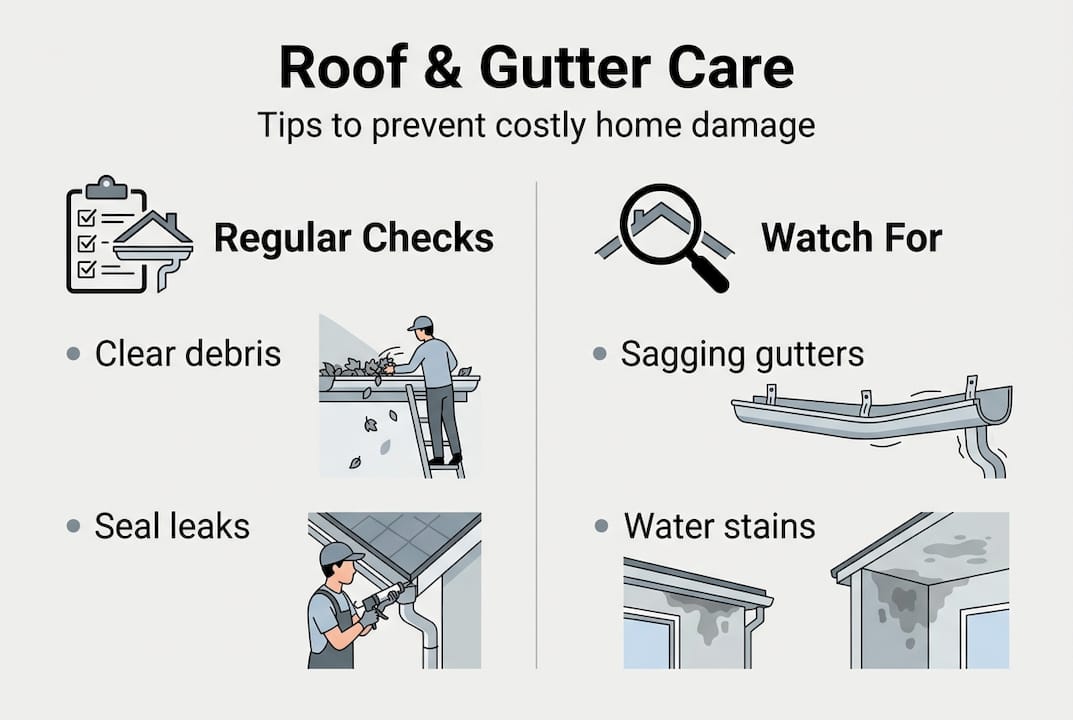 Roof & Gutter Care

Tips to prevent costly home damage

Regular Checks

• Clear debris

• Seal leaks

Watch For

• Sagging gutters

• Water stains