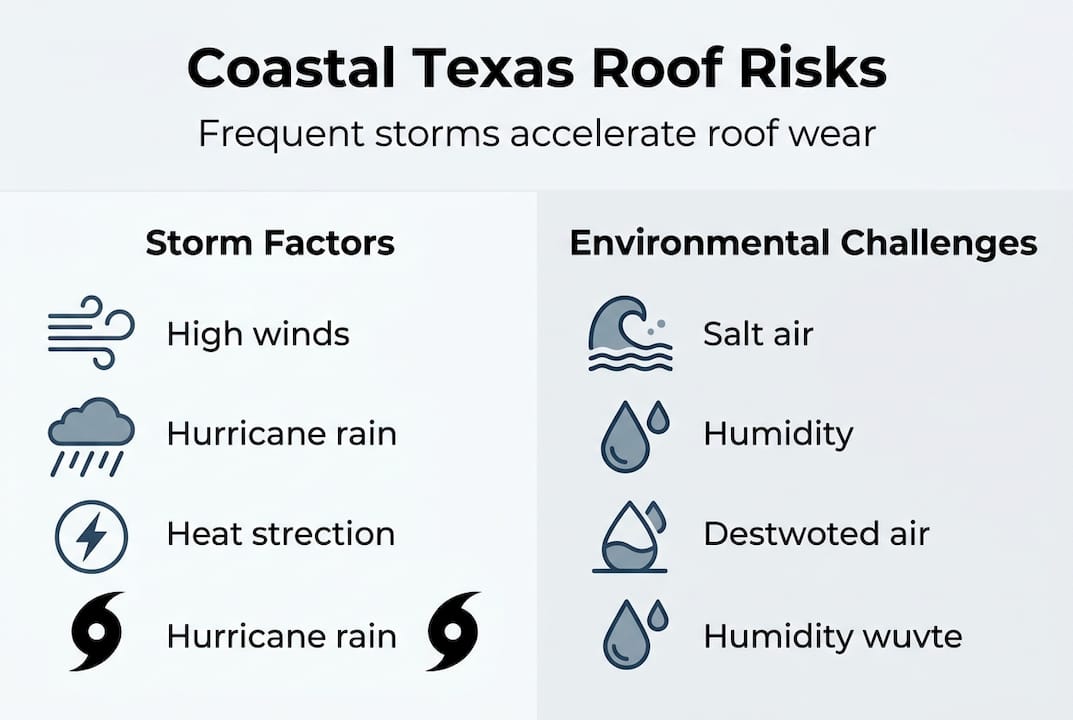 Coastal Texas Roof Risks

Frequent storms accelerate roof wear

Storm Factors

High winds

Hurricane rain

Heat strection

Hurricane rain

Environmental Challenges

Salt air

Humidity

Destwoted air

Humidity wuvte