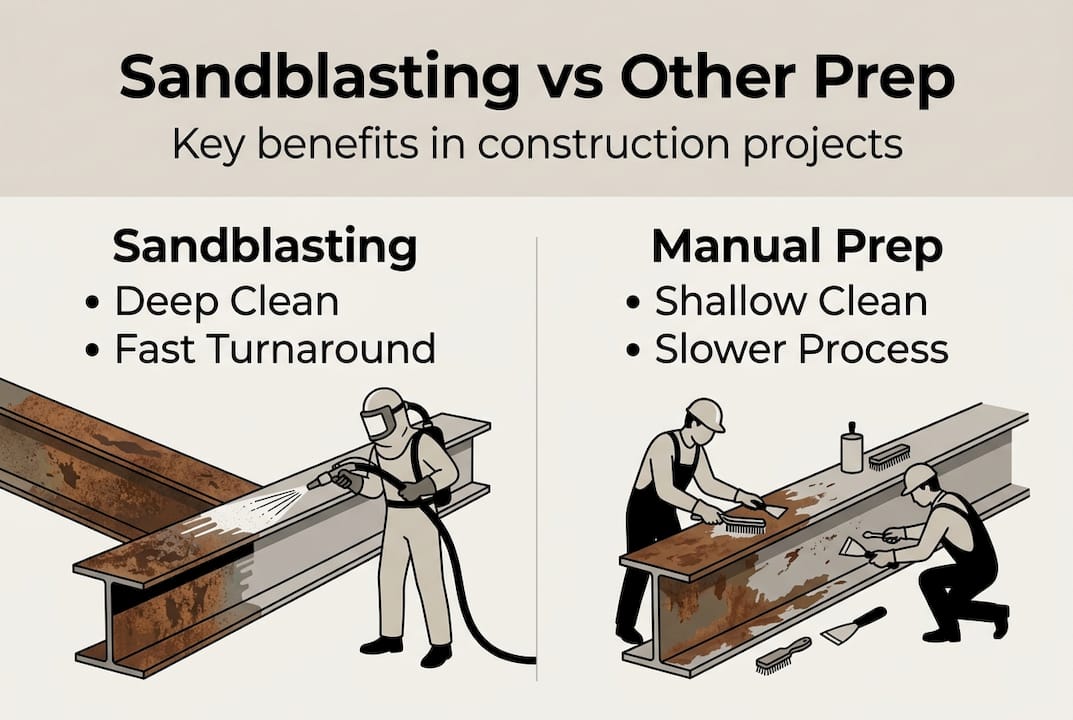 Sandblasting vs Other Prep

Key benefits in construction projects

Sandblasting
• Deep Clean
• Fast Turnaround

Manual Prep
• Shallow Clean
• Slower Process