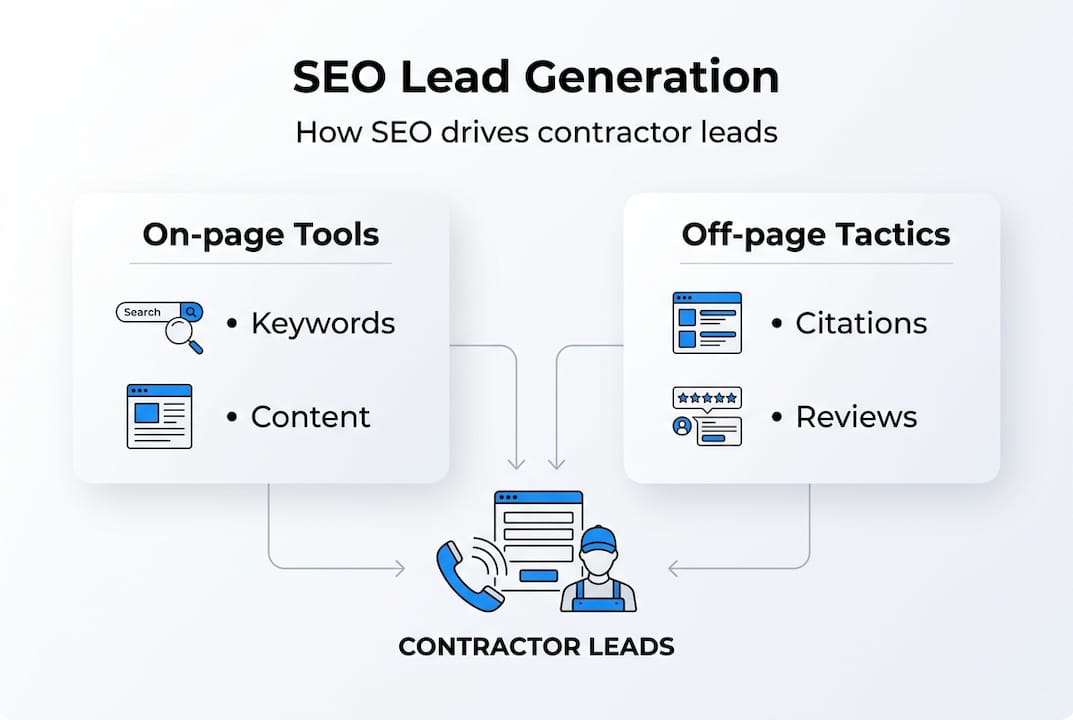 SEO Lead Generation

How SEO drives contractor leads

On-page Tools

Search

• Keywords

• Content

Off-page Tactics

• Citations

• Reviews

CONTRACTOR LEADS