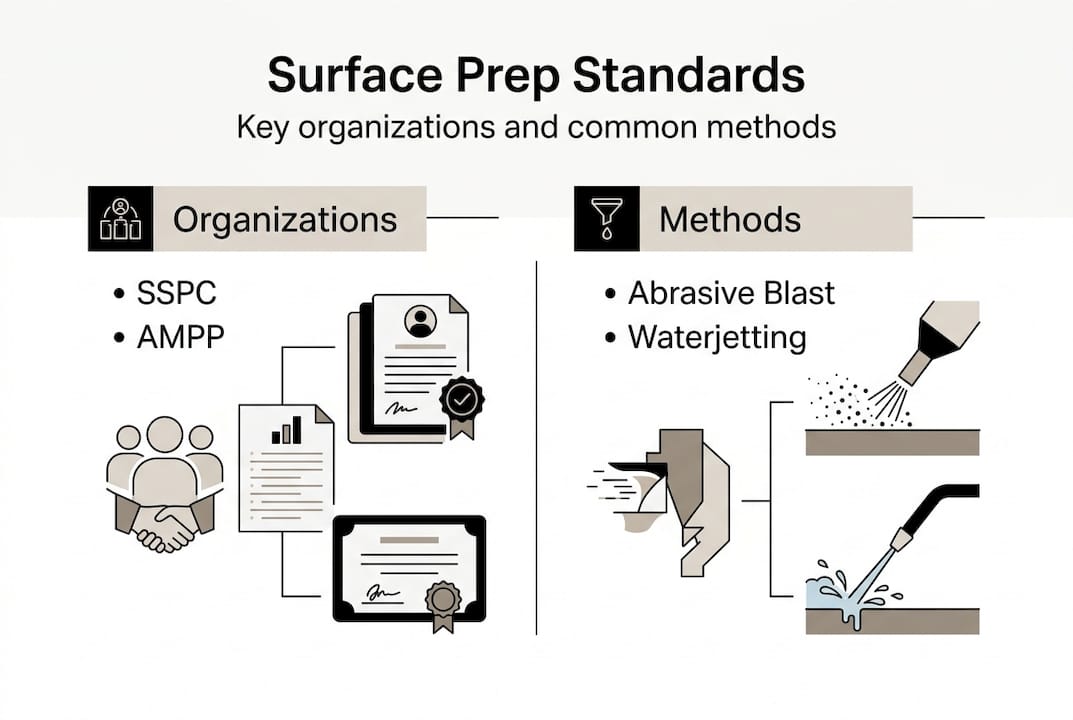 Surface Prep Standards

Key organizations and common methods

Organizations

• SSPC
• AMPP

Methods

• Abrasive Blast
• Waterjetting