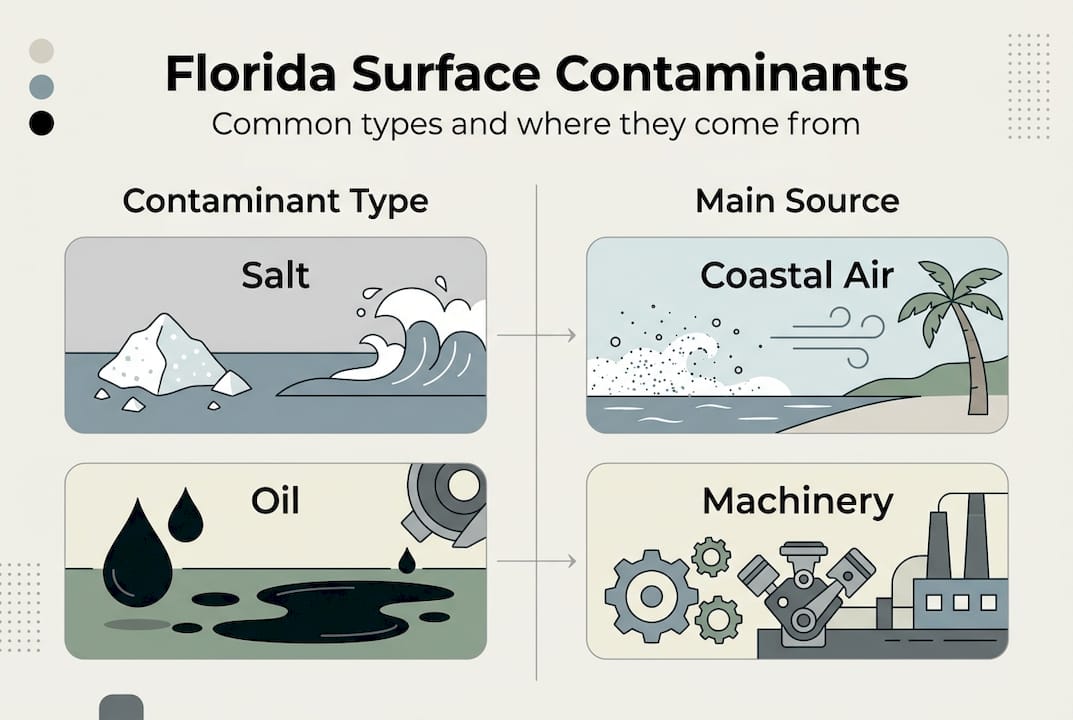 Florida Surface Contaminants
Common types and where they come from

Contaminant Type

Salt

Oil

Main Source

Coastal Air

Machinery