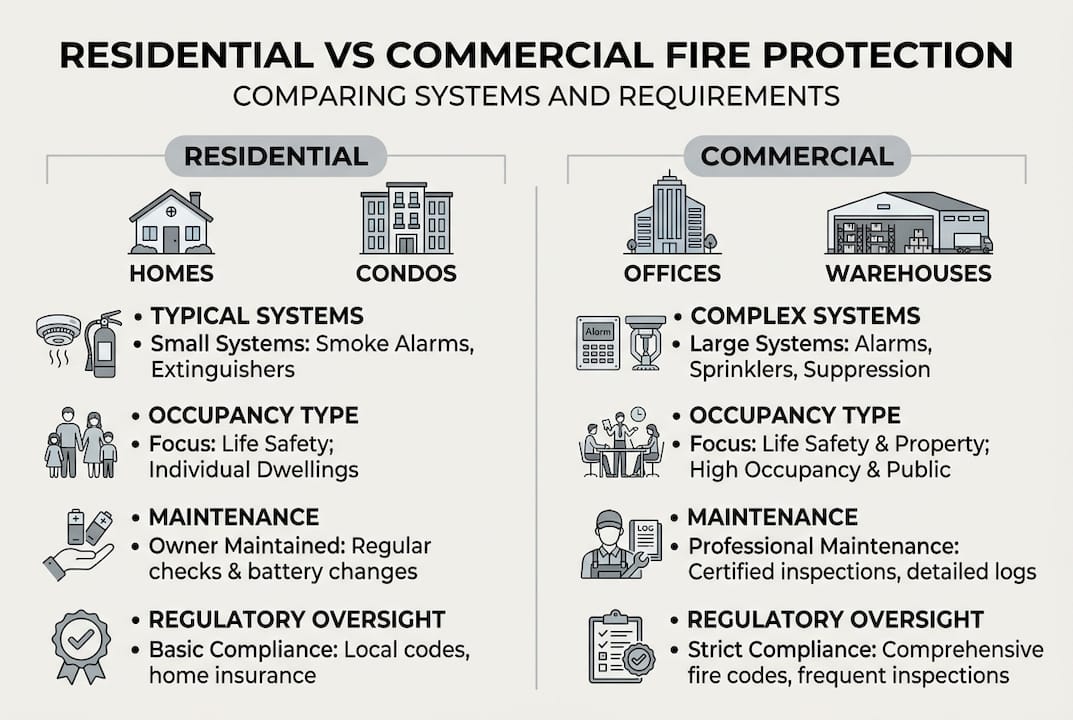 RESIDENTIAL VS COMMERCIAL FIRE PROTECTION
COMPARING SYSTEMS AND REQUIREMENTS

RESIDENTIAL

HOMES CONDOS

• TYPICAL SYSTEMS
• Small Systems: Smoke Alarms, Extinguishers

• OCCUPANCY TYPE
• Focus: Life Safety; Individual Dwellings

• MAINTENANCE
• Owner Maintained: Regular checks & battery changes

• REGULATORY OVERSIGHT
• Basic Compliance: Local codes, home insurance

COMMERCIAL

OFFICES WAREHOUSES

Alarm

• COMPLEX SYSTEMS
• Large Systems: Alarms, Sprinklers, Suppression

• OCCUPANCY TYPE
• Focus: Life Safety & Property; High Occupancy & Public

LOG

• MAINTENANCE
• Professional Maintenance: Certified inspections, detailed logs

• REGULATORY OVERSIGHT
• Strict Compliance: Comprehensive fire codes, frequent inspections