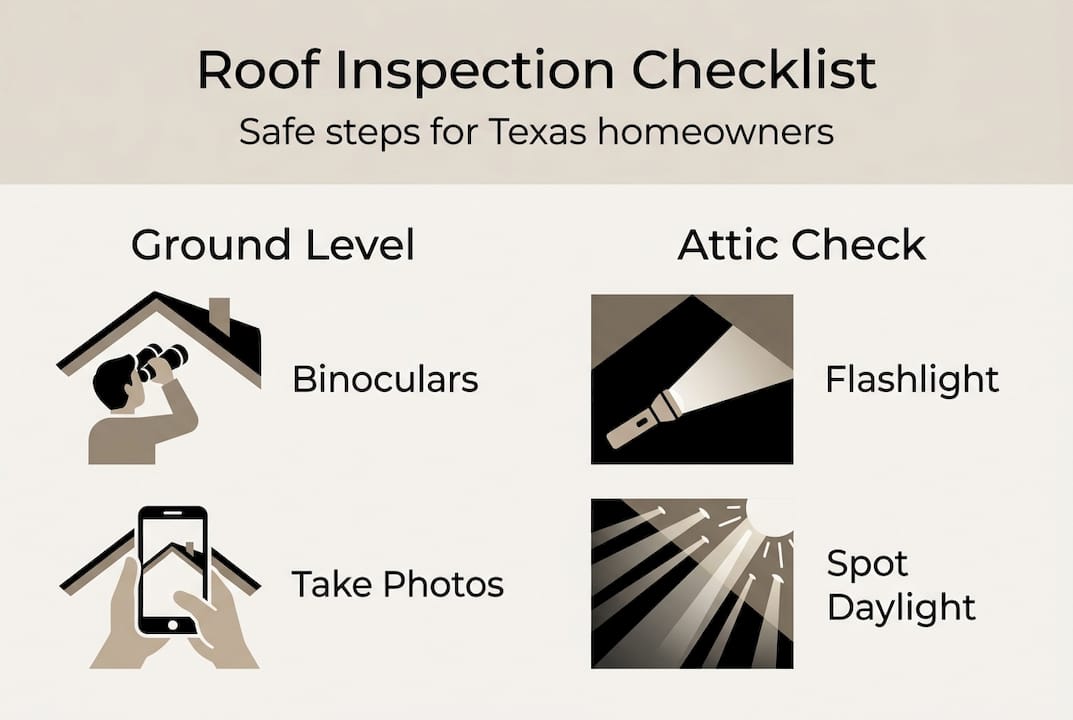 Roof Inspection Checklist
Safe steps for Texas homeowners

Ground Level

Binoculars

Take Photos

Attic Check

Flashlight

Spot Daylight