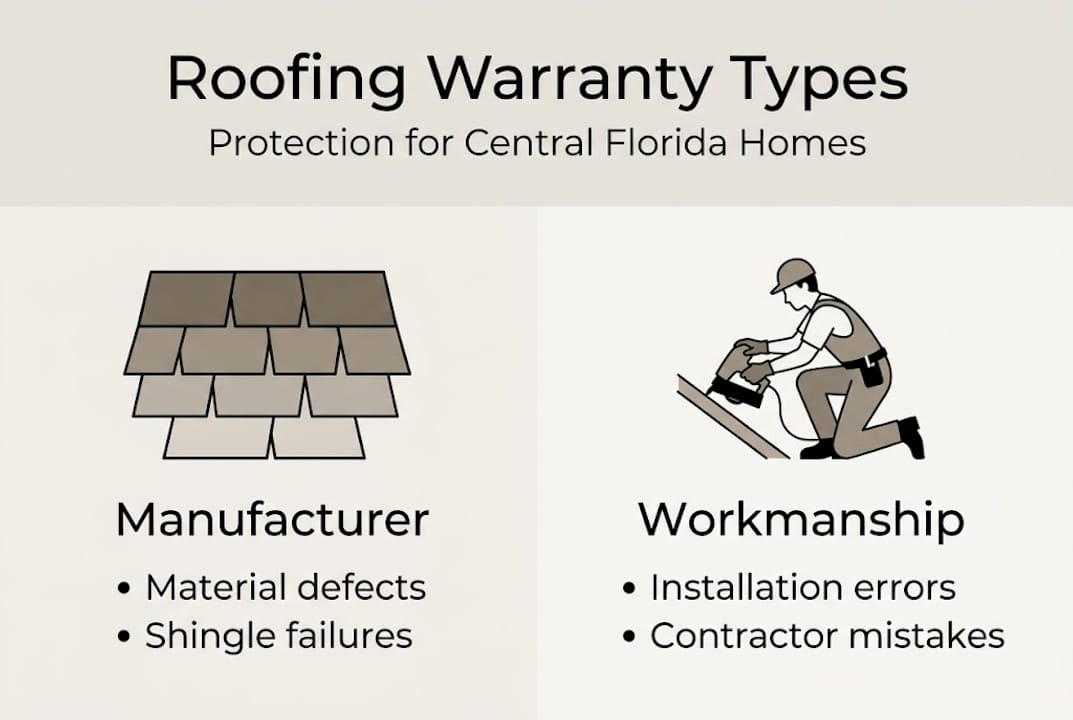 Roofing Warranty Types
Protection for Central Florida Homes

Manufacturer
• Material defects
• Shingle failures

Workmanship
• Installation errors
• Contractor mistakes