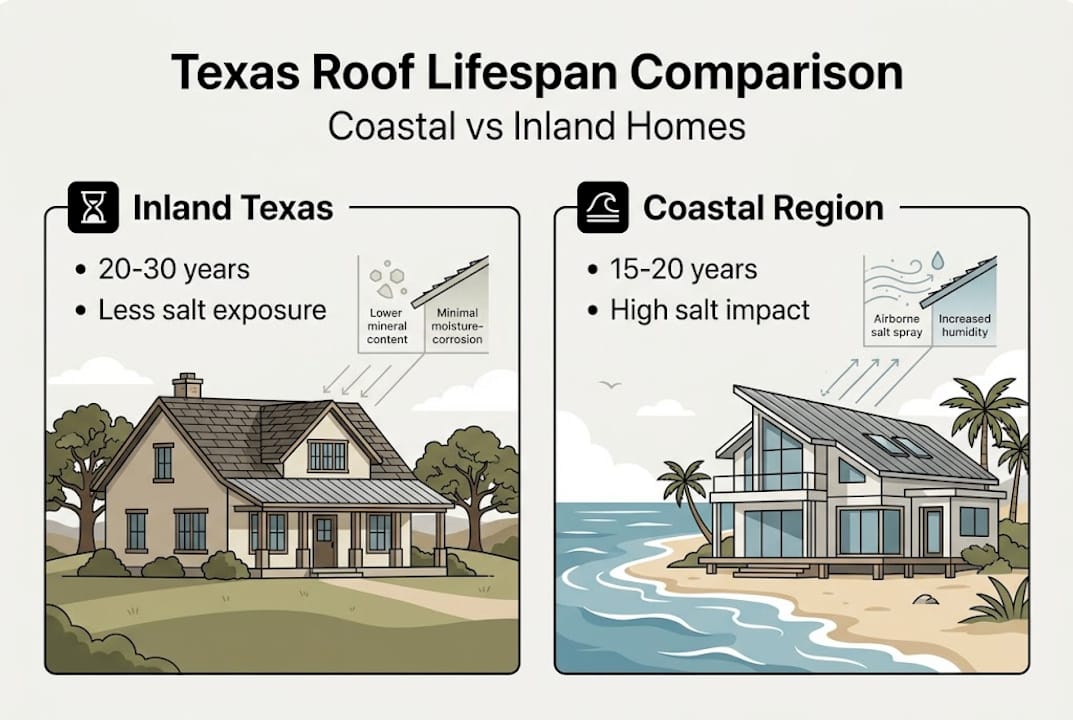 Texas Roof Lifespan Comparison

Coastal vs Inland Homes

Inland Texas

• 20-30 years
• Less salt exposure

Lower mineral content

Minimal moisture-corrosion

Coastal Region

• 15-20 years
• High salt impact

Airborne salt spray

Increased humidity