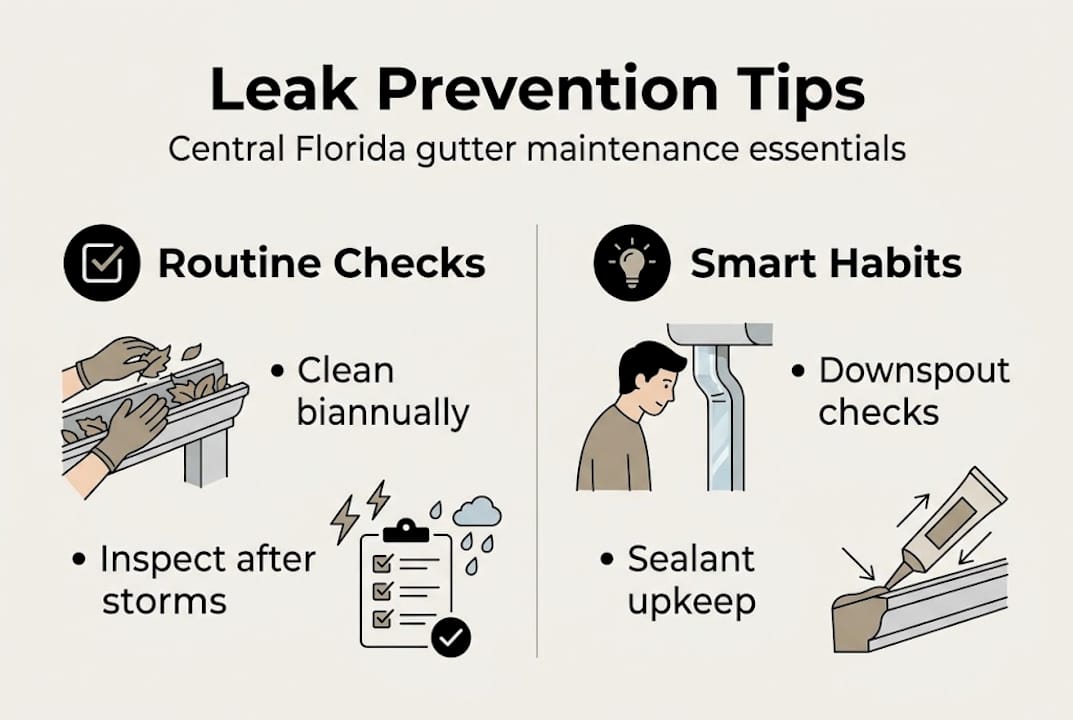 Leak Prevention Tips

Central Florida gutter maintenance essentials

Routine Checks

• Clean biannually

• Inspect after storms

Smart Habits

• Downspout checks

• Sealant upkeep