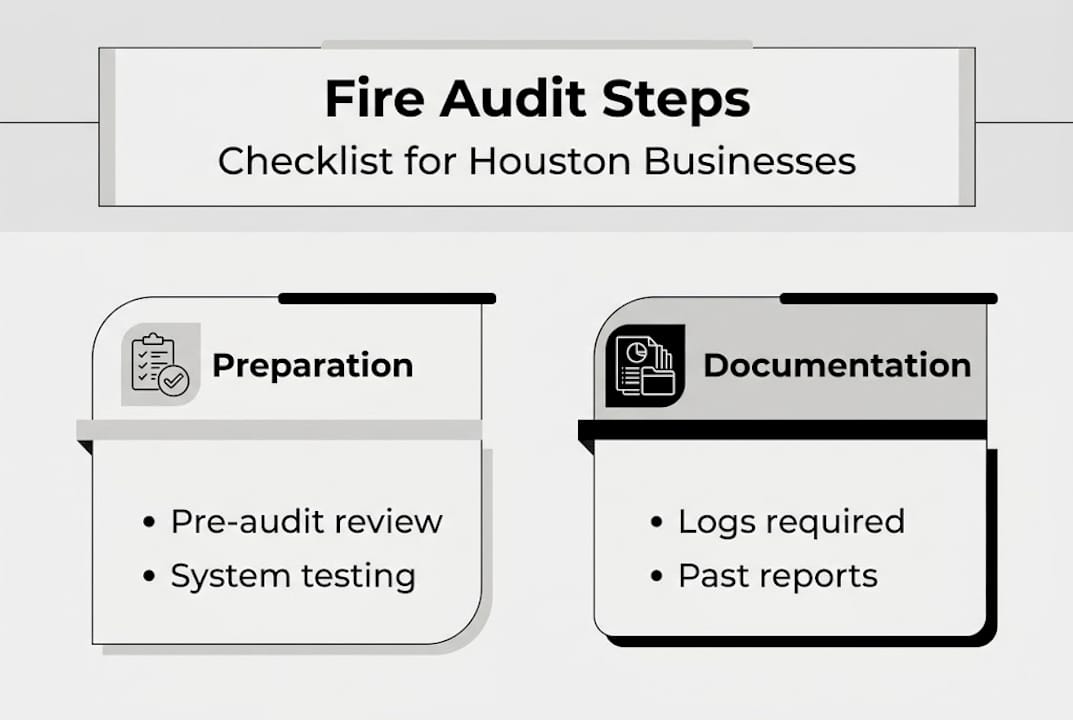 Fire Audit Steps
Checklist for Houston Businesses

Preparation

• Pre-audit review
• System testing

Documentation

• Logs required
• Past reports