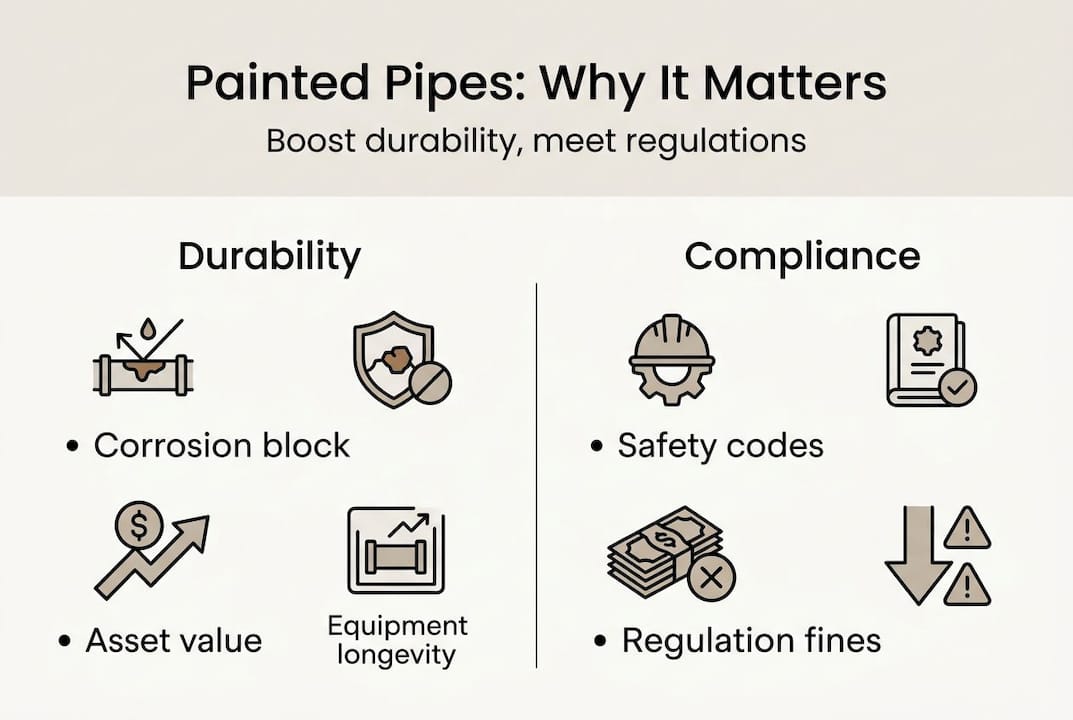 Painted Pipes: Why It Matters

Boost durability, meet regulations

Durability

• Corrosion block

• Asset value

Equipment longevity

Compliance

• Safety codes

• Regulation fines