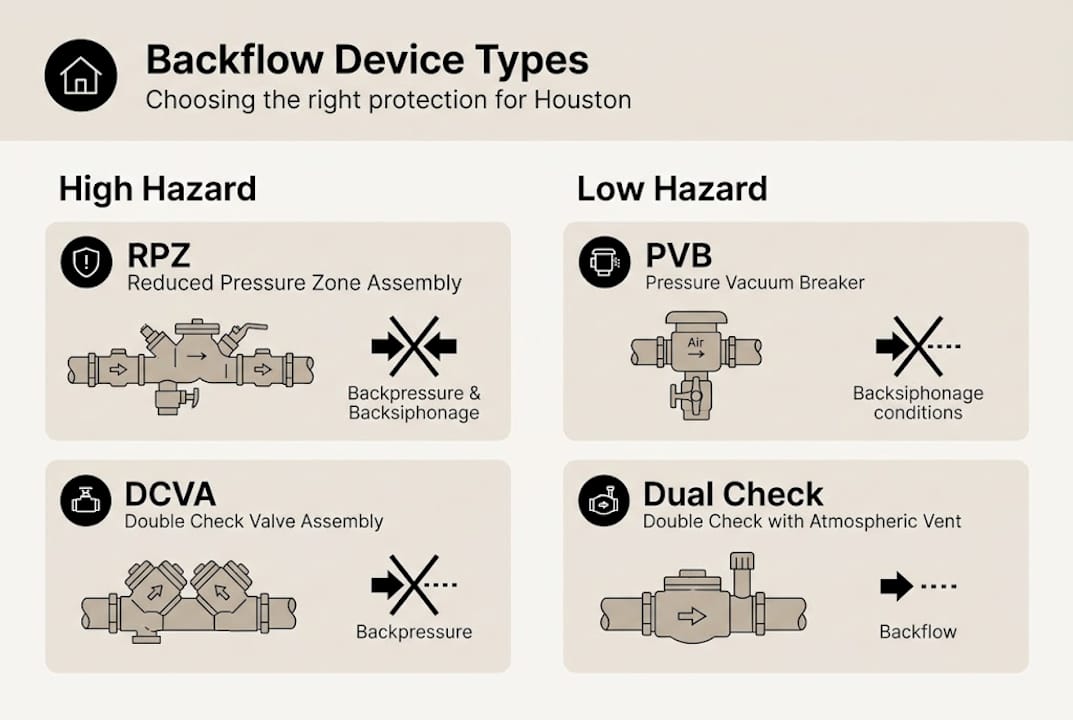 Backflow Device Types
Choosing the right protection for Houston

High Hazard

RPZ
Reduced Pressure Zone Assembly

Backpressure & Backsiphonage

DCVA
Double Check Valve Assembly

Backpressure

Low Hazard

PVB
Pressure Vacuum Breaker

Air

Backsiphonage conditions

Dual Check
Double Check with Atmospheric Vent

Backflow