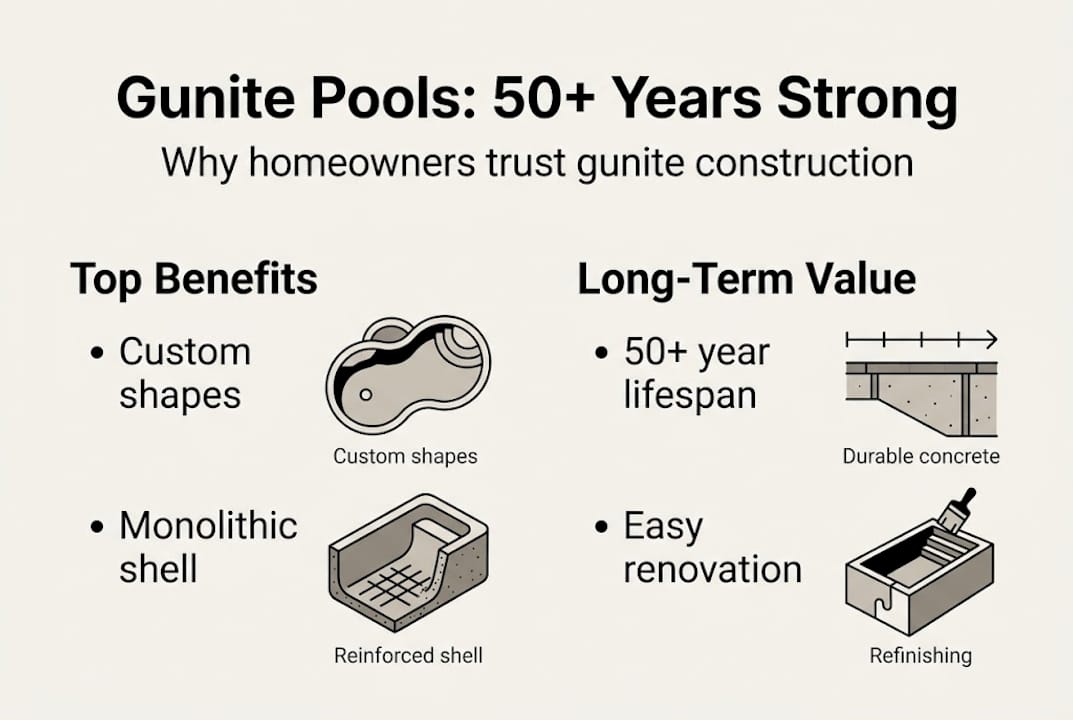 Gunite Pools: 50+ Years Strong

Why homeowners trust gunite construction

Top Benefits

• Custom shapes

Custom shapes

• Monolithic shell

Reinforced shell

Long-Term Value

• 50+ year lifespan

Durable concrete

• Easy renovation

Refinishing