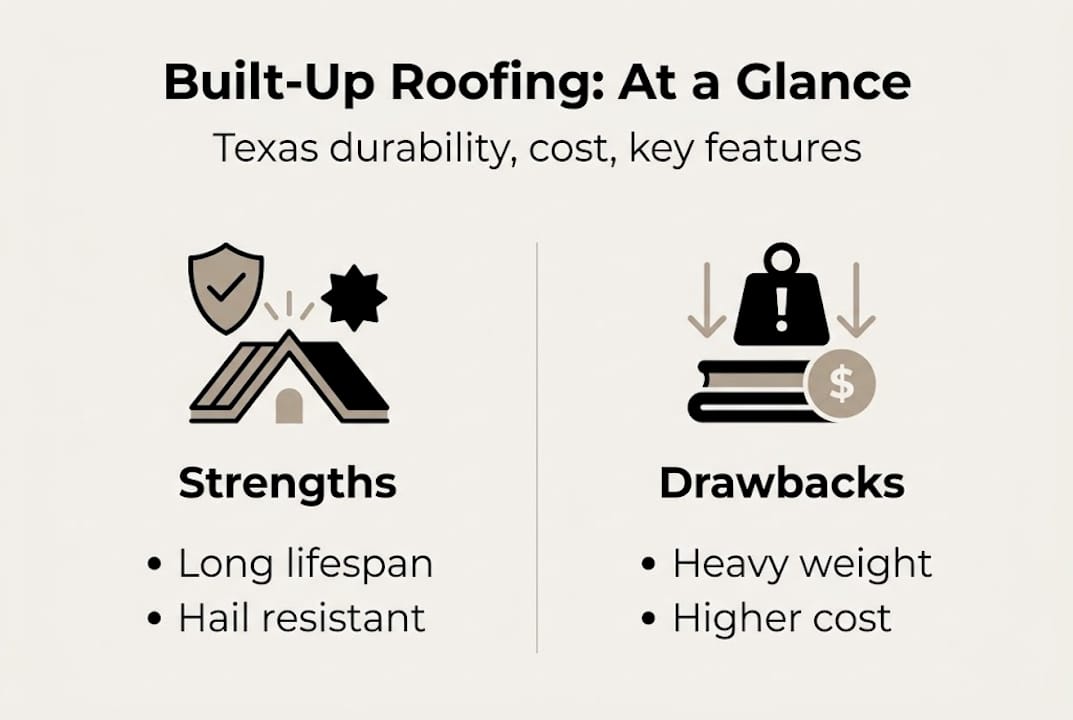 Built-Up Roofing: At a Glance

Texas durability, cost, key features

Strengths

• Long lifespan
• Hail resistant

!

$

Drawbacks

• Heavy weight
• Higher cost