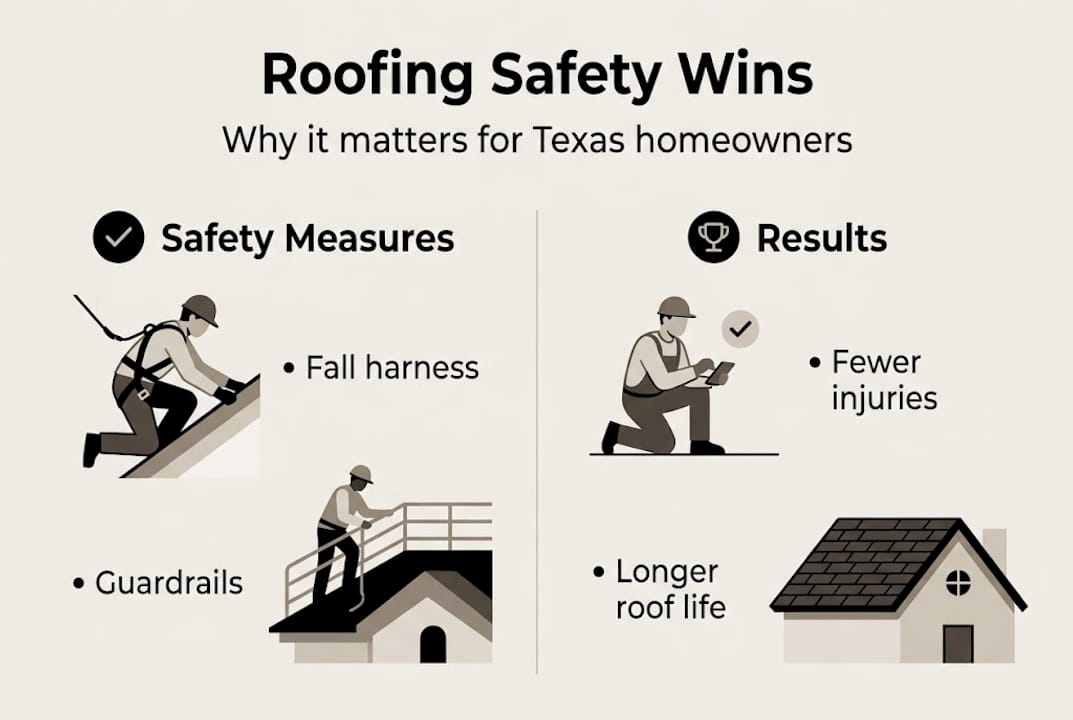 Roofing Safety Wins

Why it matters for Texas homeowners

Safety Measures

• Fall harness

• Guardrails

Results

• Fewer injuries

• Longer roof life