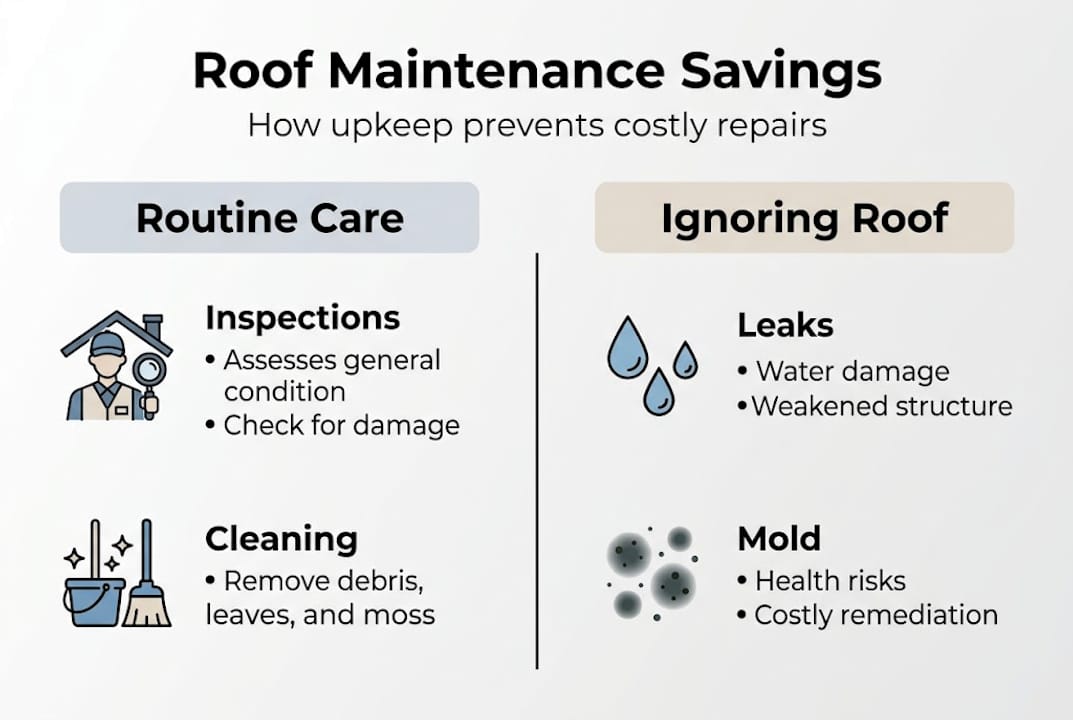 Roof Maintenance Savings

How upkeep prevents costly repairs

Routine Care

Inspections
• Assesses general condition
• Check for damage

Cleaning
• Remove debris, leaves, and moss

Ignoring Roof

Leaks
• Water damage
• Weakened structure

Mold
• Health risks
• Costly remediation