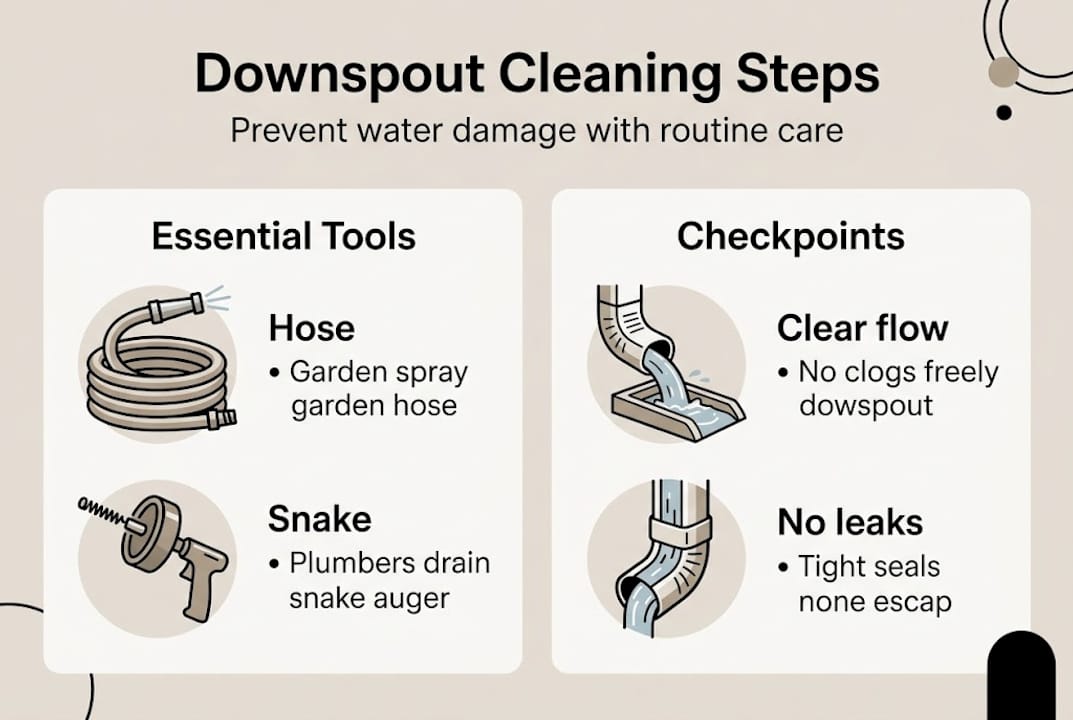 Downspout Cleaning Steps

Prevent water damage with routine care

Essential Tools

Hose
• Garden spray garden hose

Snake
• Plumbers drain snake auger

Checkpoints

Clear flow
• No clogs freely dowspout

No leaks
• Tight seals none escap