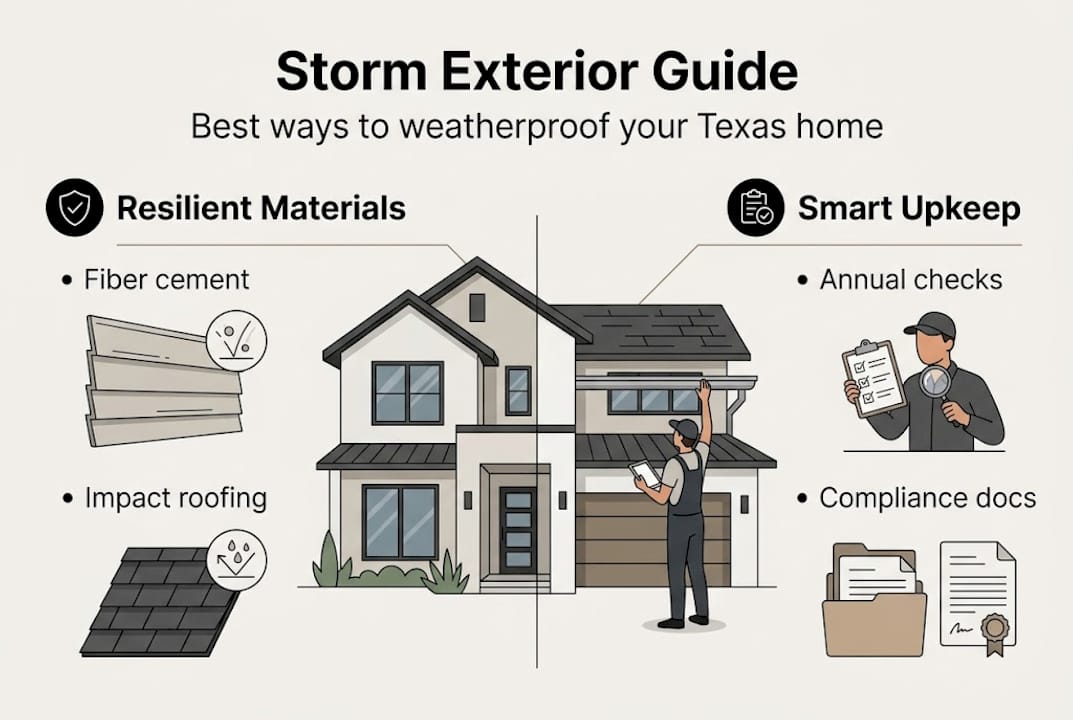 Storm Exterior Guide
Best ways to weatherproof your Texas home

Resilient Materials
• Fiber cement
• Impact roofing

Smart Upkeep
• Annual checks
• Compliance docs