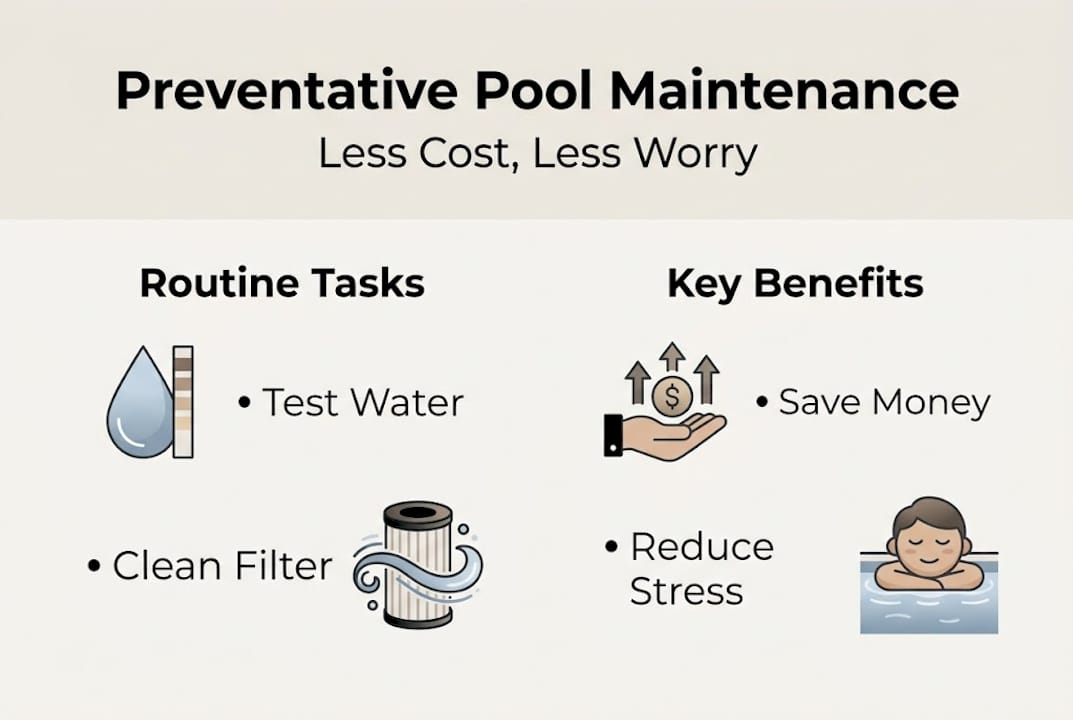 Preventative Pool Maintenance
Less Cost, Less Worry

Routine Tasks

• Test Water

• Clean Filter

Key Benefits

$

• Save Money

• Reduce Stress