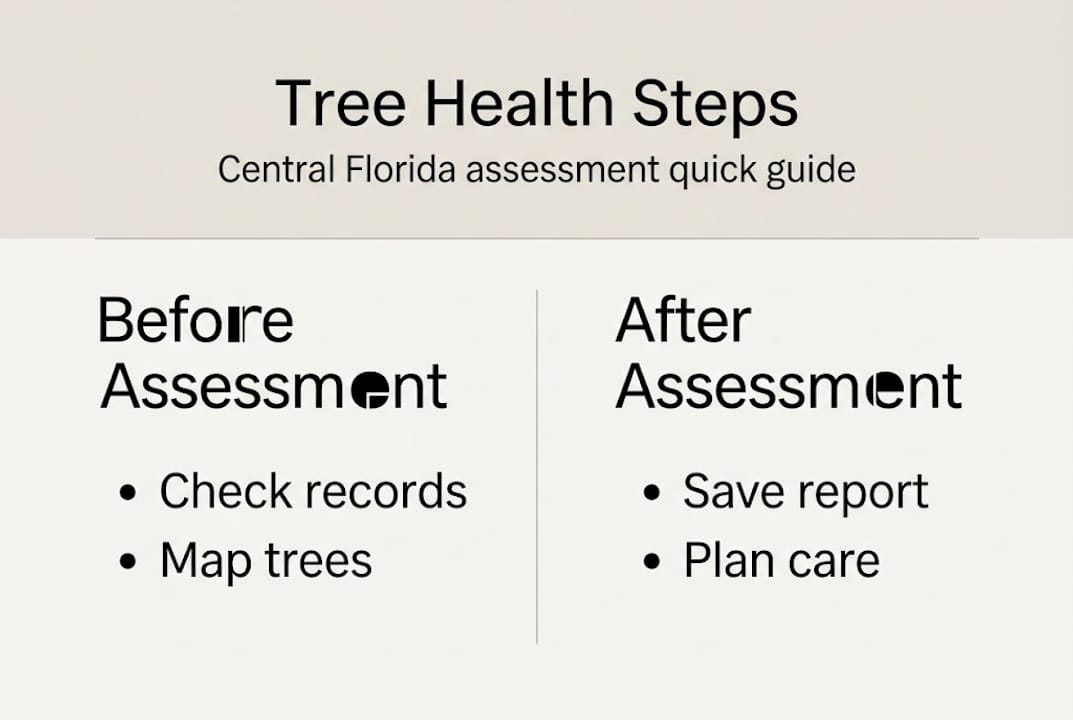 Tree Health Steps
Central Florida assessment quick guide

Before Assessment
• Check records
• Map trees

After Assessment
• Save report
• Plan care