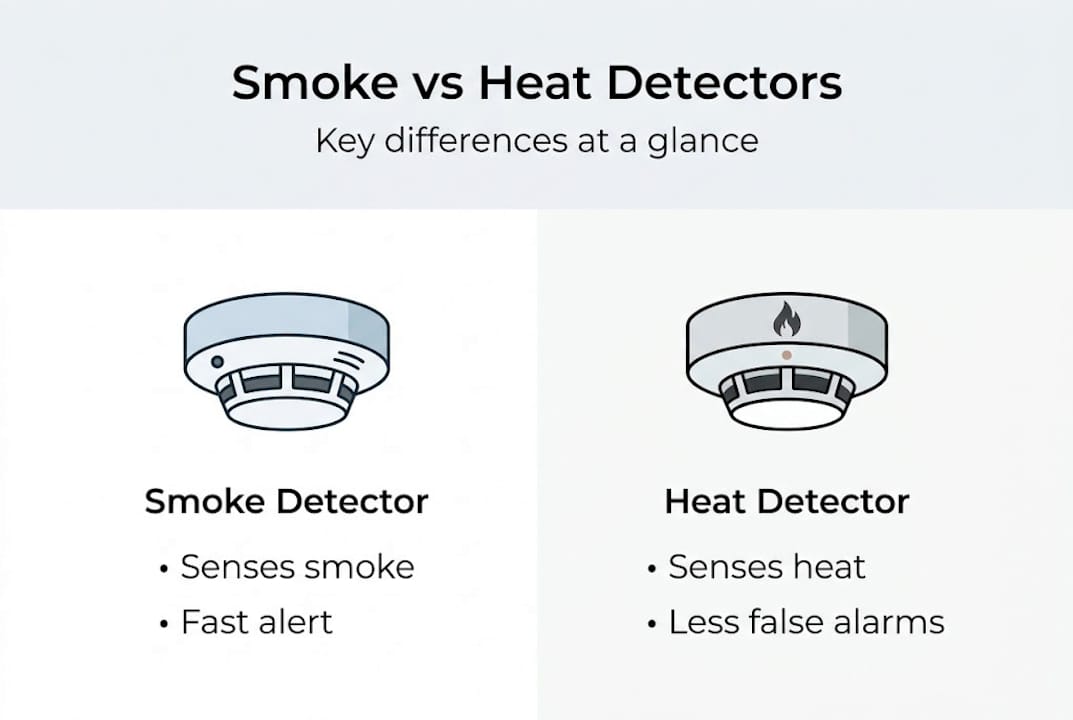 Smoke vs Heat Detectors

Key differences at a glance

Smoke Detector

• Senses smoke
• Fast alert

Heat Detector

• Senses heat
• Less false alarms