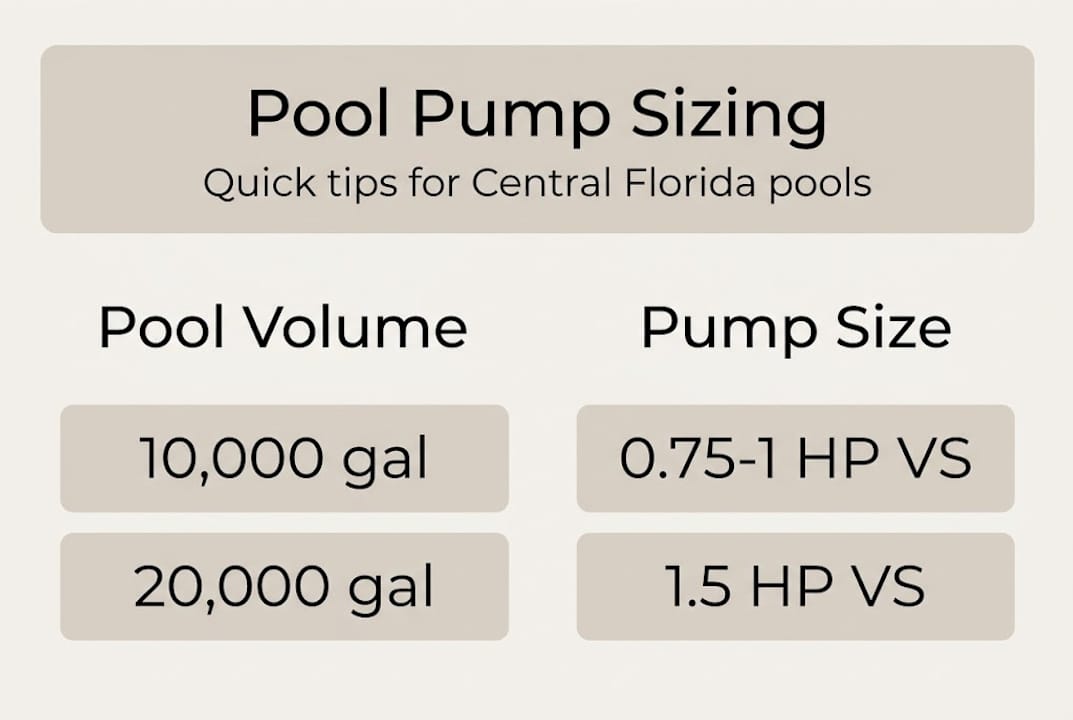 Pool Pump Sizing
Quick tips for Central Florida pools

| Pool Volume | Pump Size |
|---|---|
| 10,000 gal | 0.75-1 HP VS |
| 20,000 gal | 1.5 HP VS |