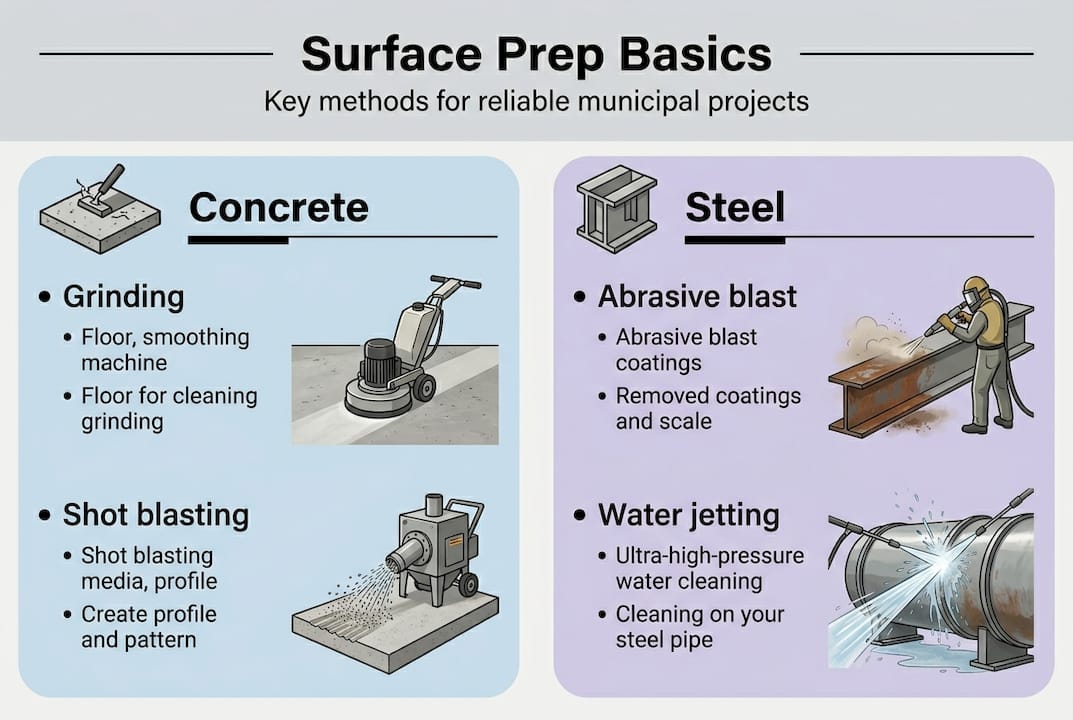 Surface Prep Basics

Key methods for reliable municipal projects

Concrete

• Grinding
• Floor, smoothing machine
• Floor for cleaning grinding

• Shot blasting
• Shot blasting media, profile
• Create profile and pattern

Steel

• Abrasive blast
• Abrasive blast coatings
• Removed coatings and scale

• Water jetting
• Ultra-high-pressure water cleaning
• Cleaning on your steel pipe