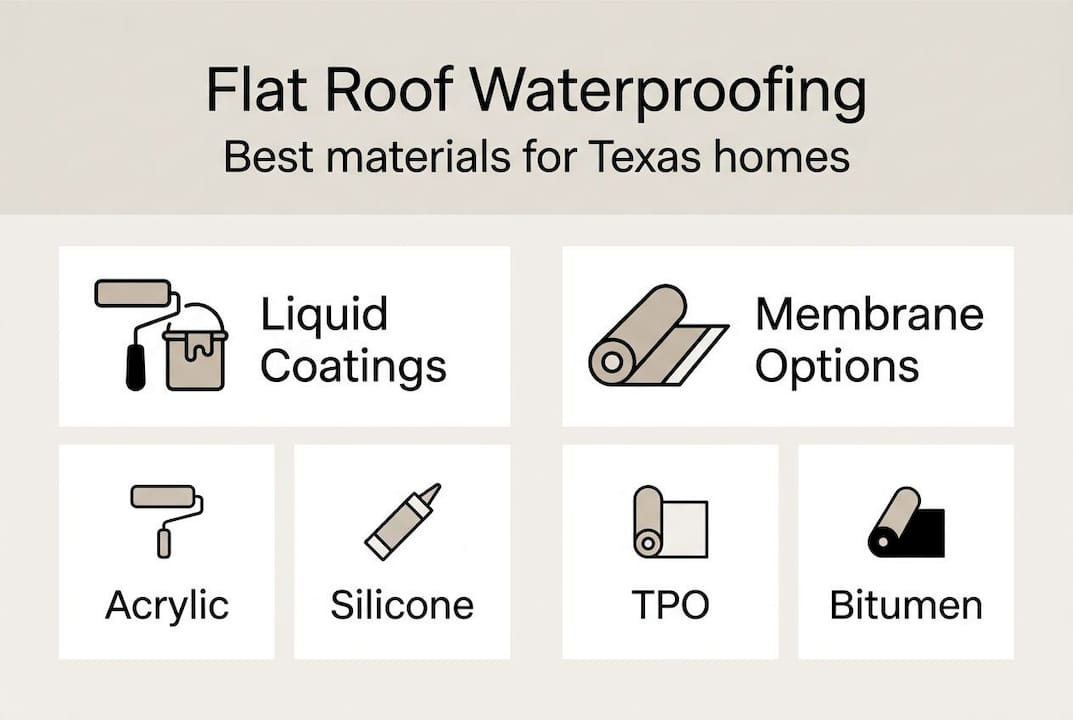 Flat Roof Waterproofing
Best materials for Texas homes

Liquid Coatings

Membrane Options

Acrylic

Silicone

TPO

Bitumen