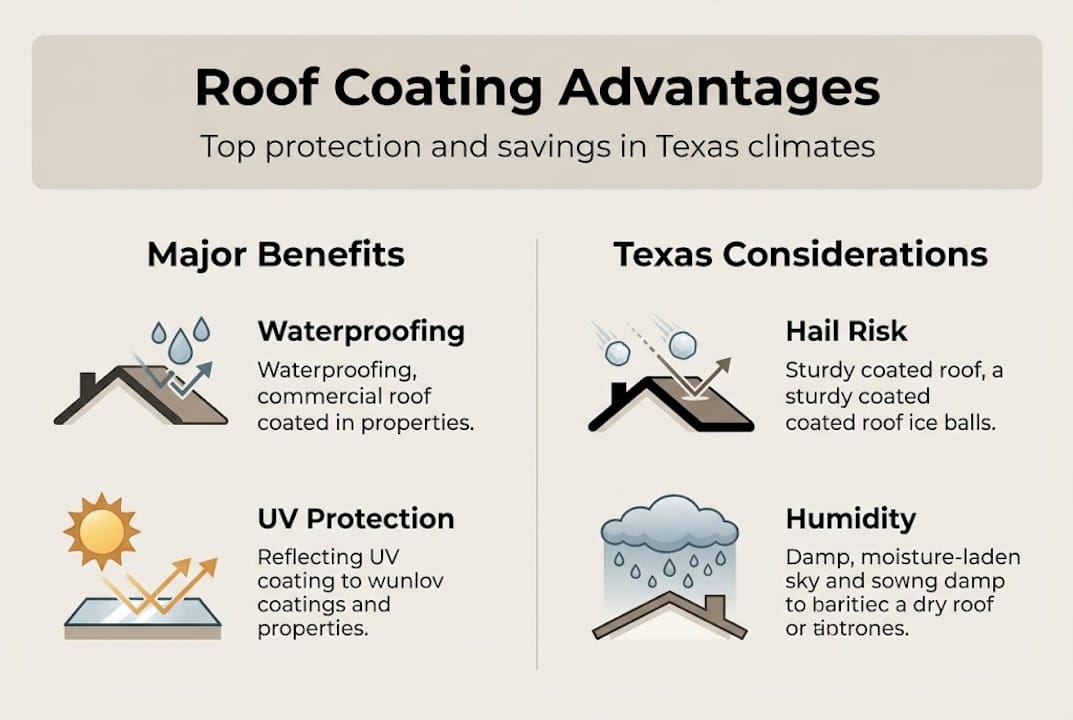 Roof Coating Advantages

Top protection and savings in Texas climates

Major Benefits

Waterproofing

Waterproofing, commercial roof coated in properties.

UV Protection

Reflecting UV coating to wunlov coatings and properties.

Texas Considerations

Hail Risk

Sturdy coated roof, a sturdy coated coated roof ice balls.

Humidity

Damp, moisture-laden sky and sowng damp to baritiec a dry roof or tiptrones.